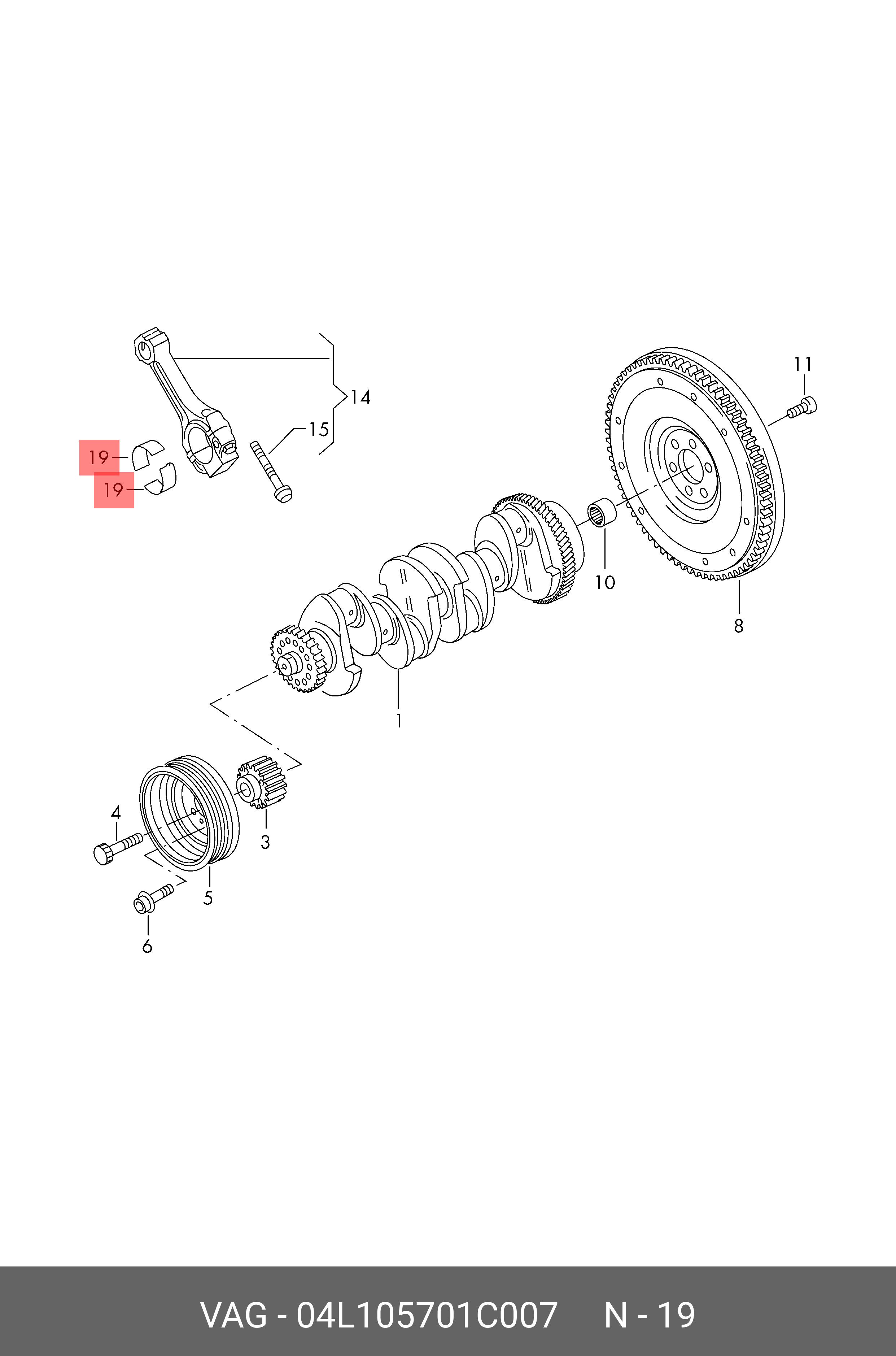 14
15
19
19
11
10
8
1
4
3
5
6

VAG - 04L105701C007 N - 19