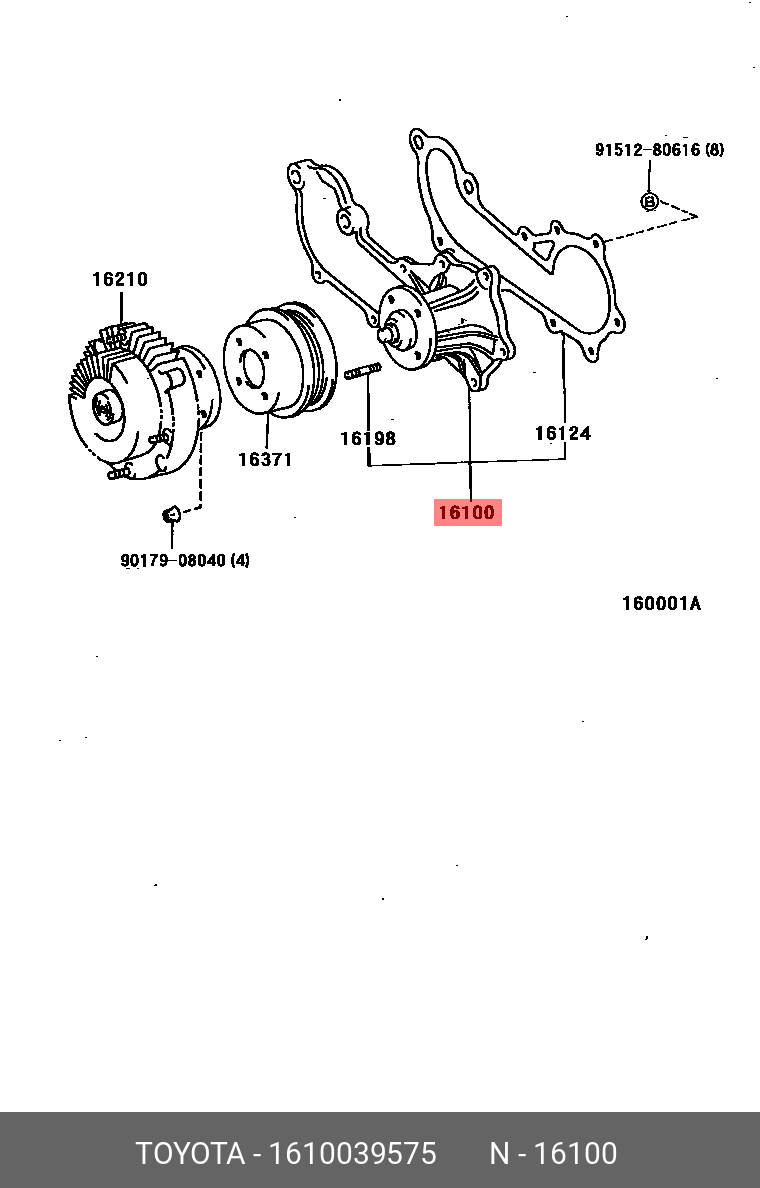 91512-80616 (8)

B

16210

16371

16198

16124

16100

90179-08040 (4)

160001A

TOYOTA - 1610039575 N - 16100