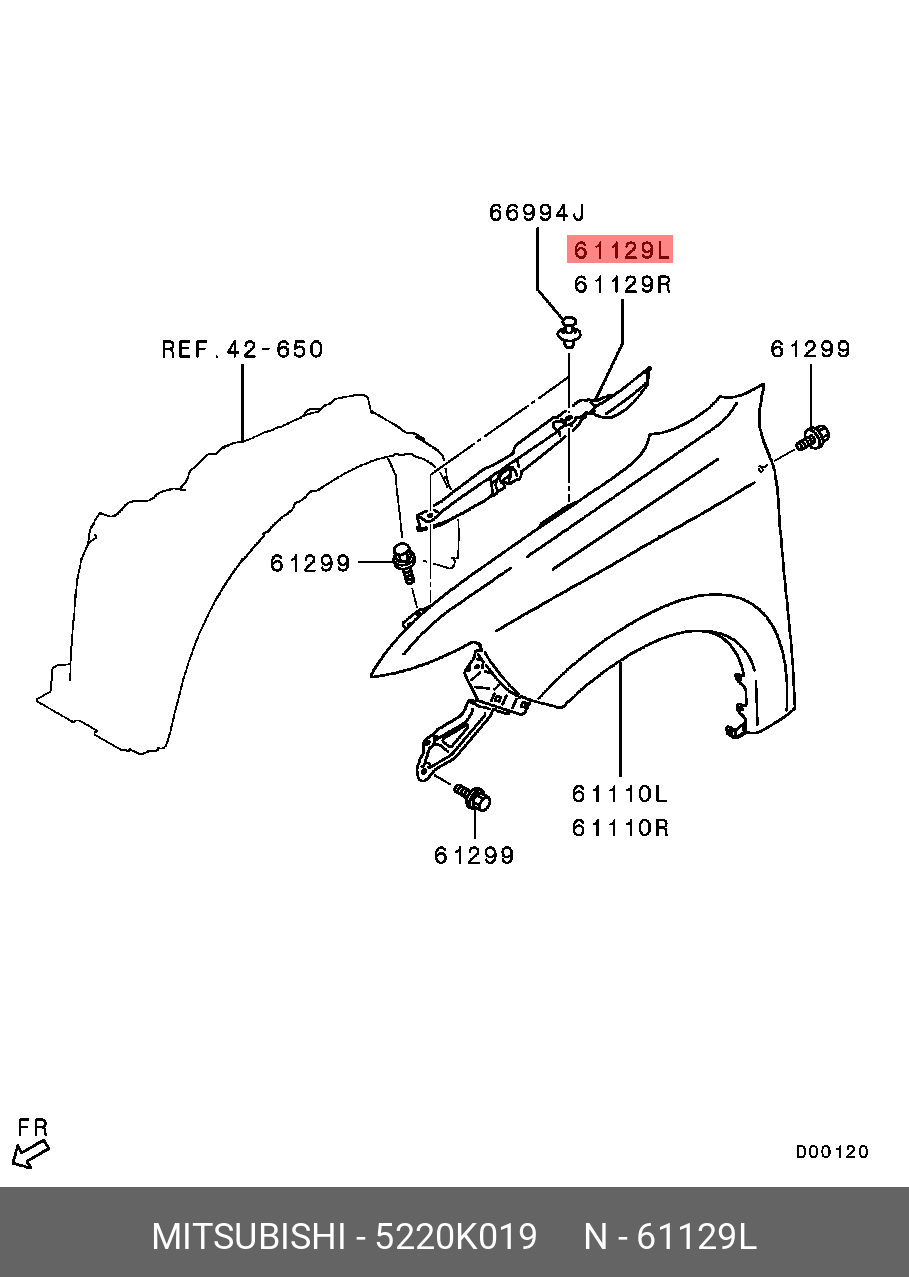 66994J
61129L
61129R
REF.42-650
61299
61299
61110L
61110R
61299
FR
D00120
MITSUBISHI - 5220K019 N - 61129L