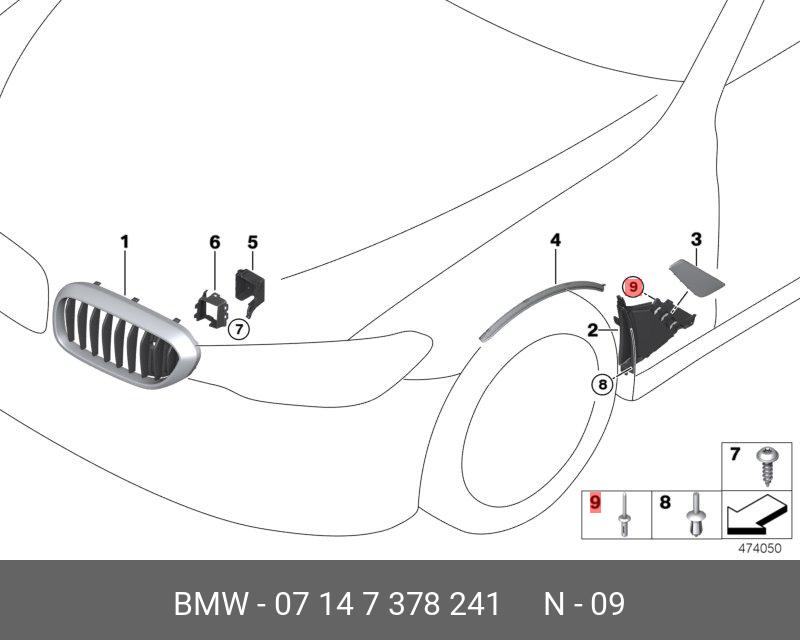 1
6
5
7
4
3
9
2
8
7
9
8
474050
BMW - 07 14 7 378 241 N - 09