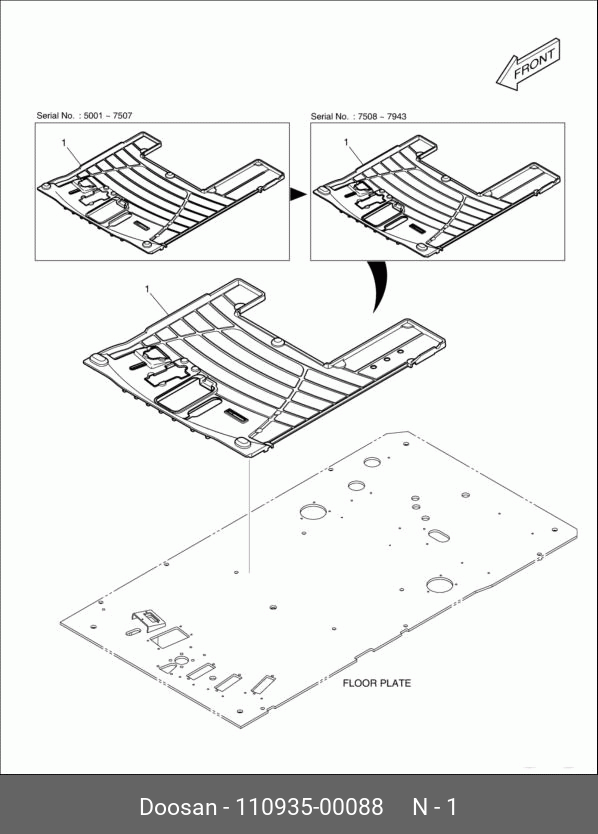 FRONT

Serial No. : 5001 ~ 7507

1

Serial No. : 7508 ~ 7943

1

1

FLOOR PLATE

Doosan - 110935-00088 N - 1