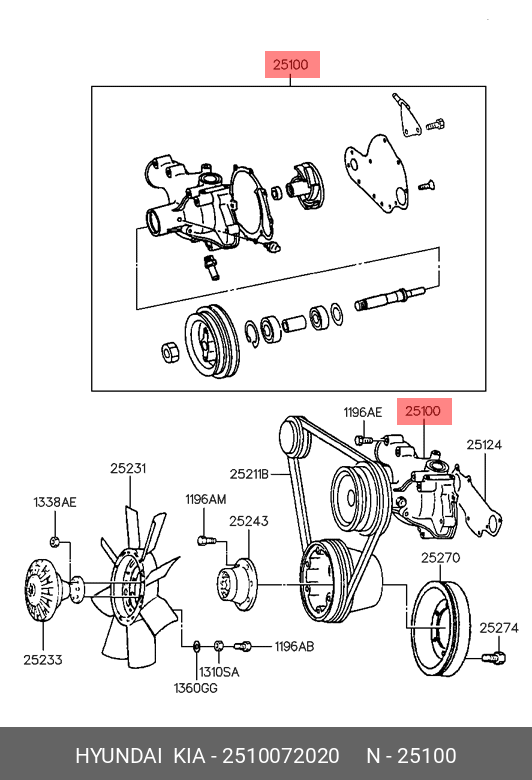 25100

1196AE
25100
25124
25231
25211B
1338AE
1196AM
25243
25270
25274
25233
1196AB
1310SA
1360GG

HYUNDAI KIA - 2510072020 N - 25100