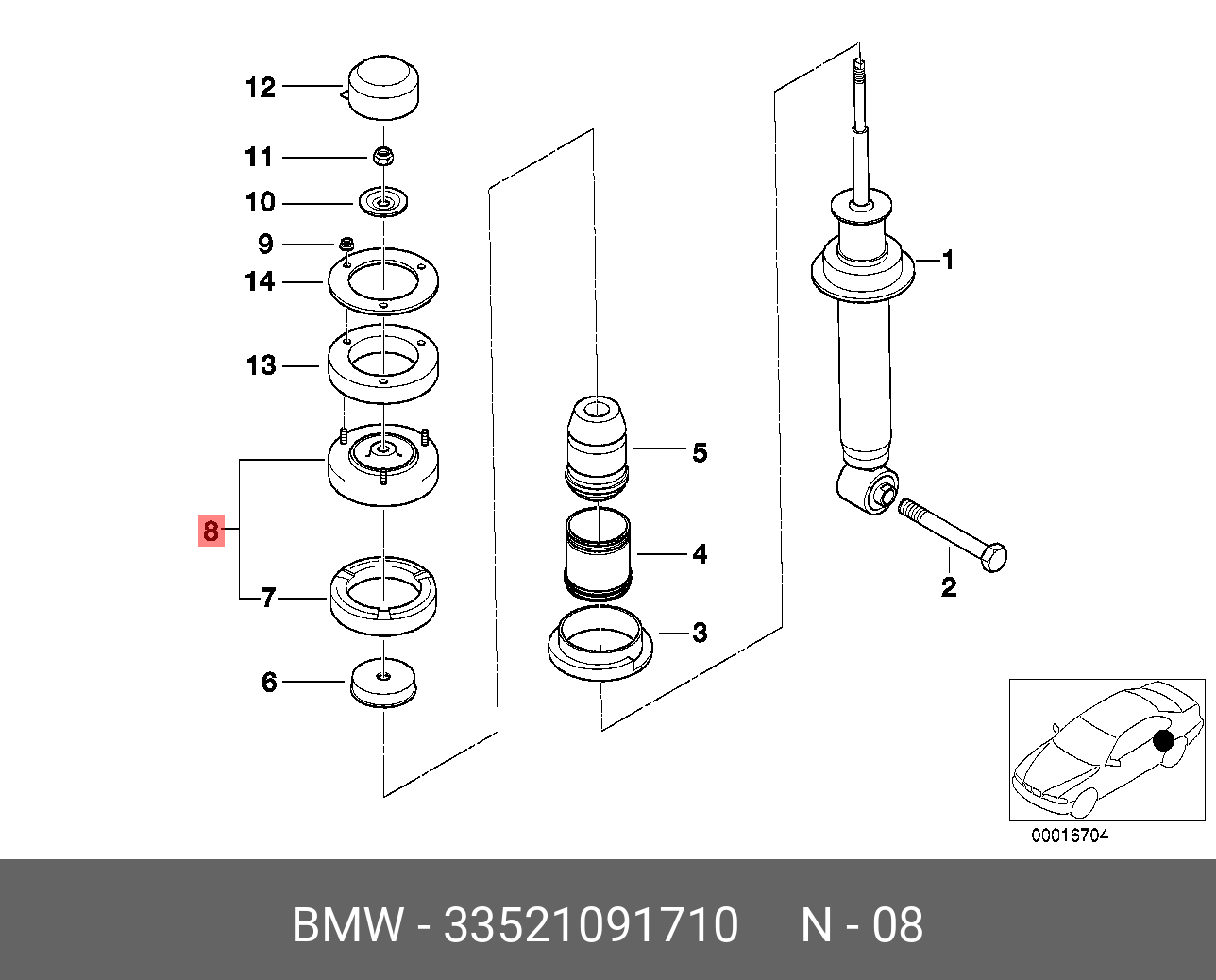 12
11
10
9
14
13
8
7
6
5
4
3
1
2
00016704

BMW - 33521091710 N - 08