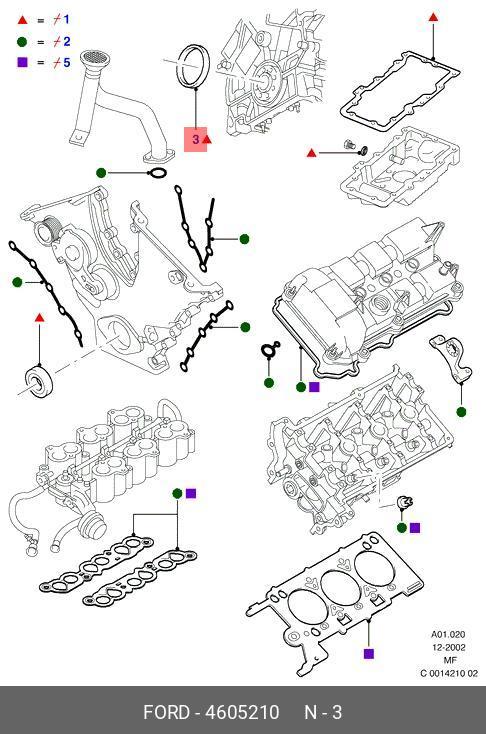 = ≠1
= ≠2
= ≠5

3

A01.020
12-2002
MF
C 0014210 02

FORD - 4605210 N - 3