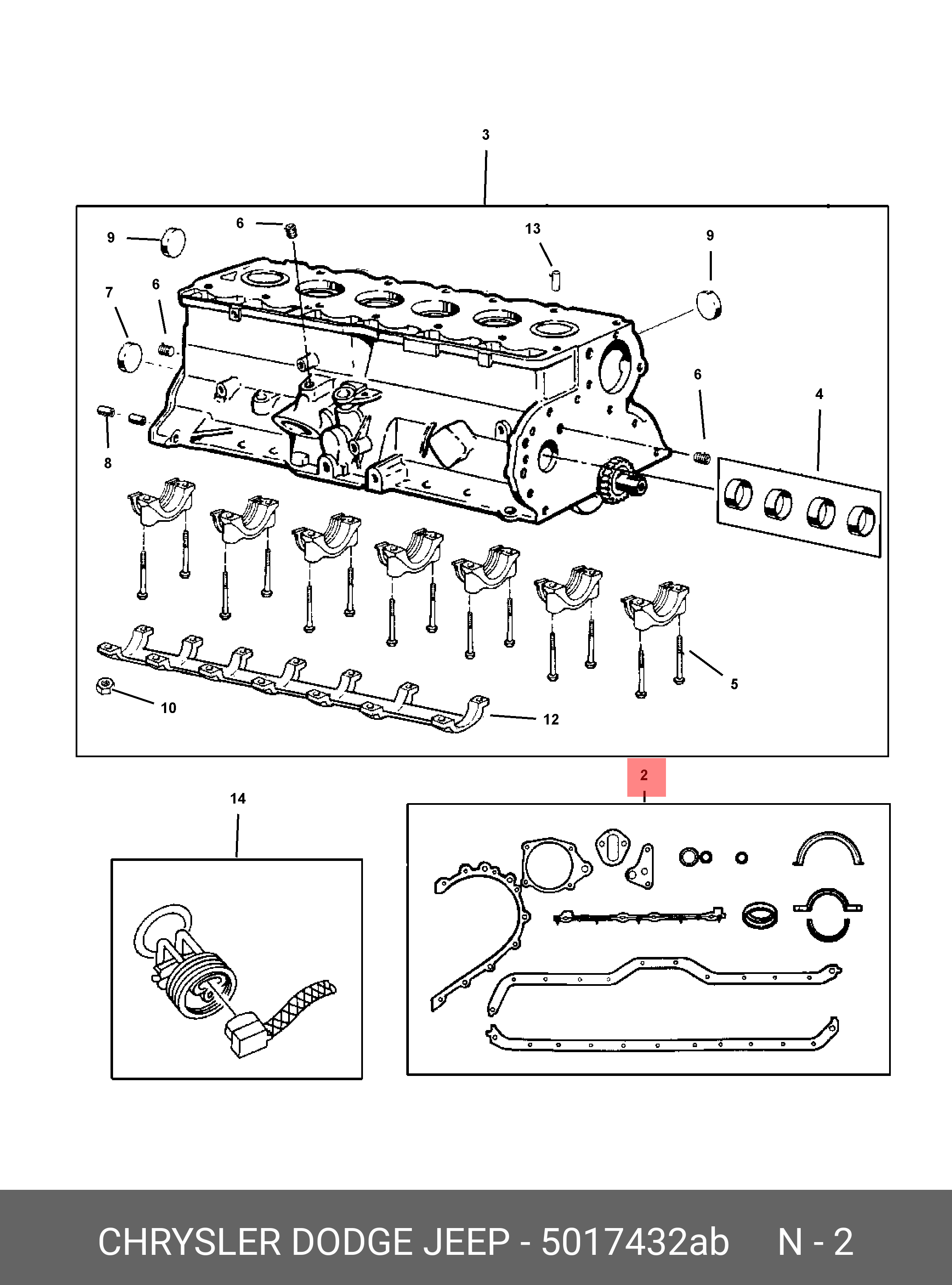 3

9

6

13

9

7

6

6

4

8

5

10

12

2

14

CHRYSLER DODGE JEEP - 5017432ab N - 2