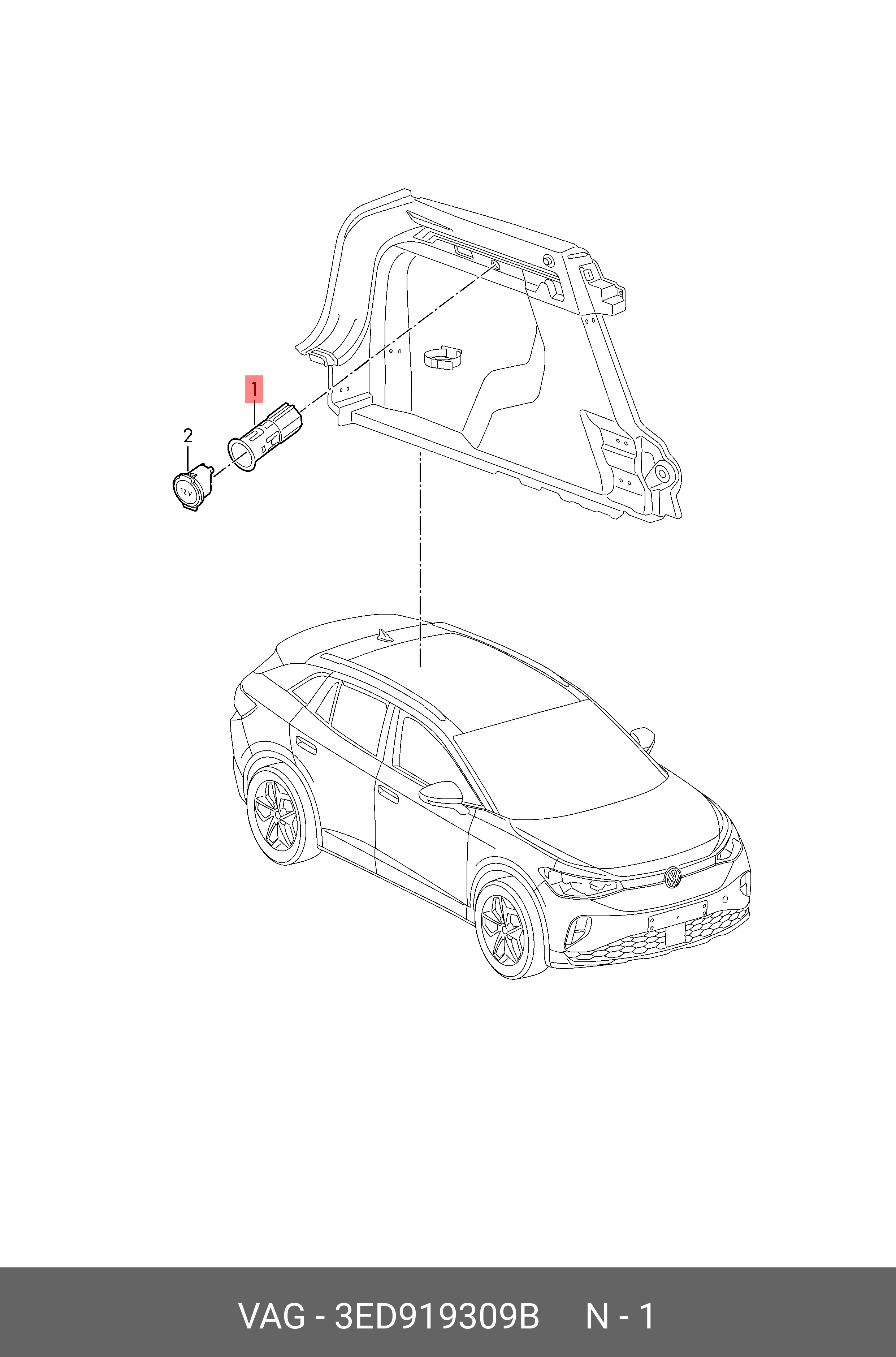 1
2
12 V

VAG - 3ED919309B N - 1