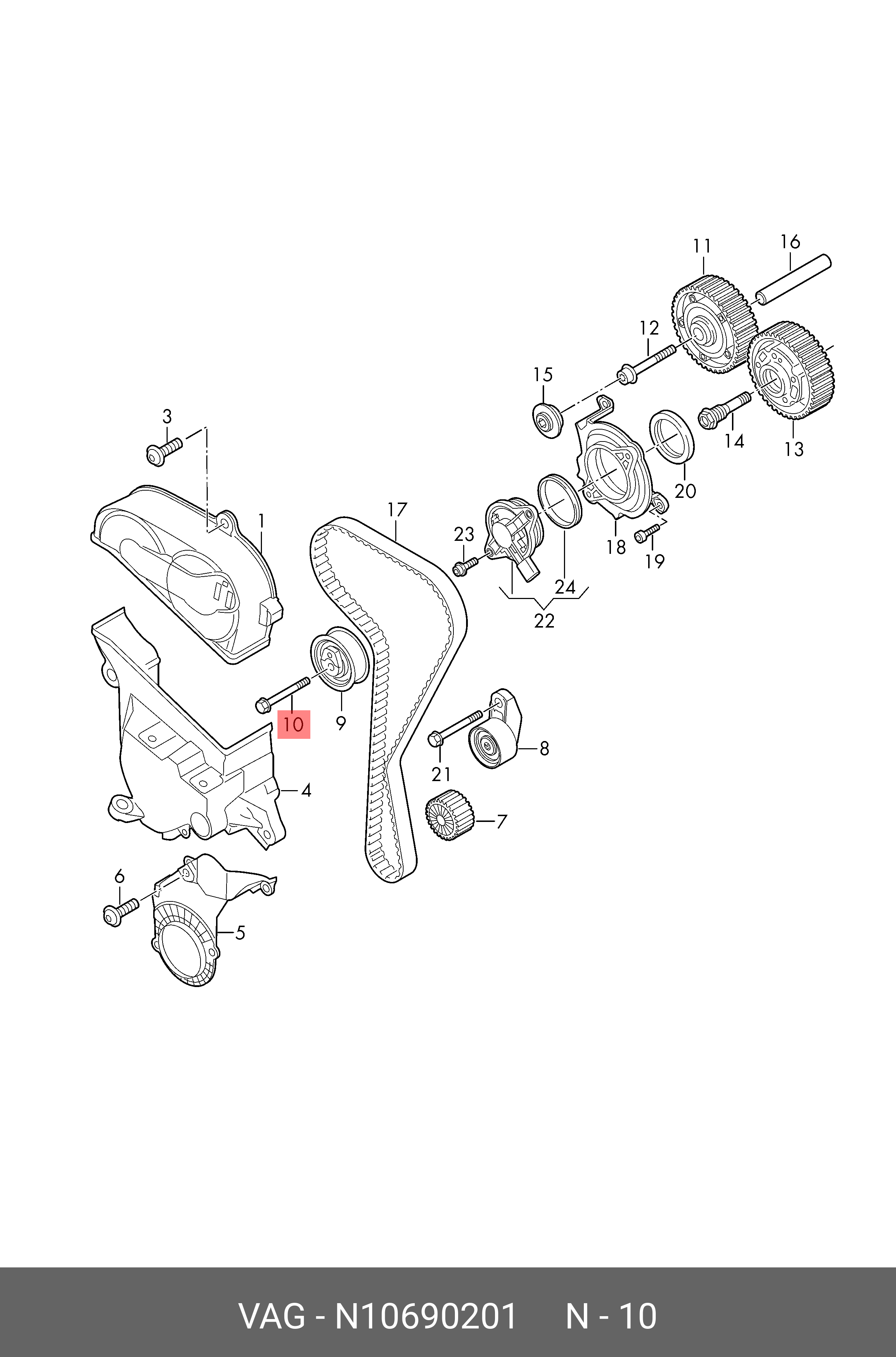 11
16
12
15
3
14
13
20
1
17
23
18
19
24
22
10
9
8
21
4
7
6
5

VAG - N10690201 N - 10