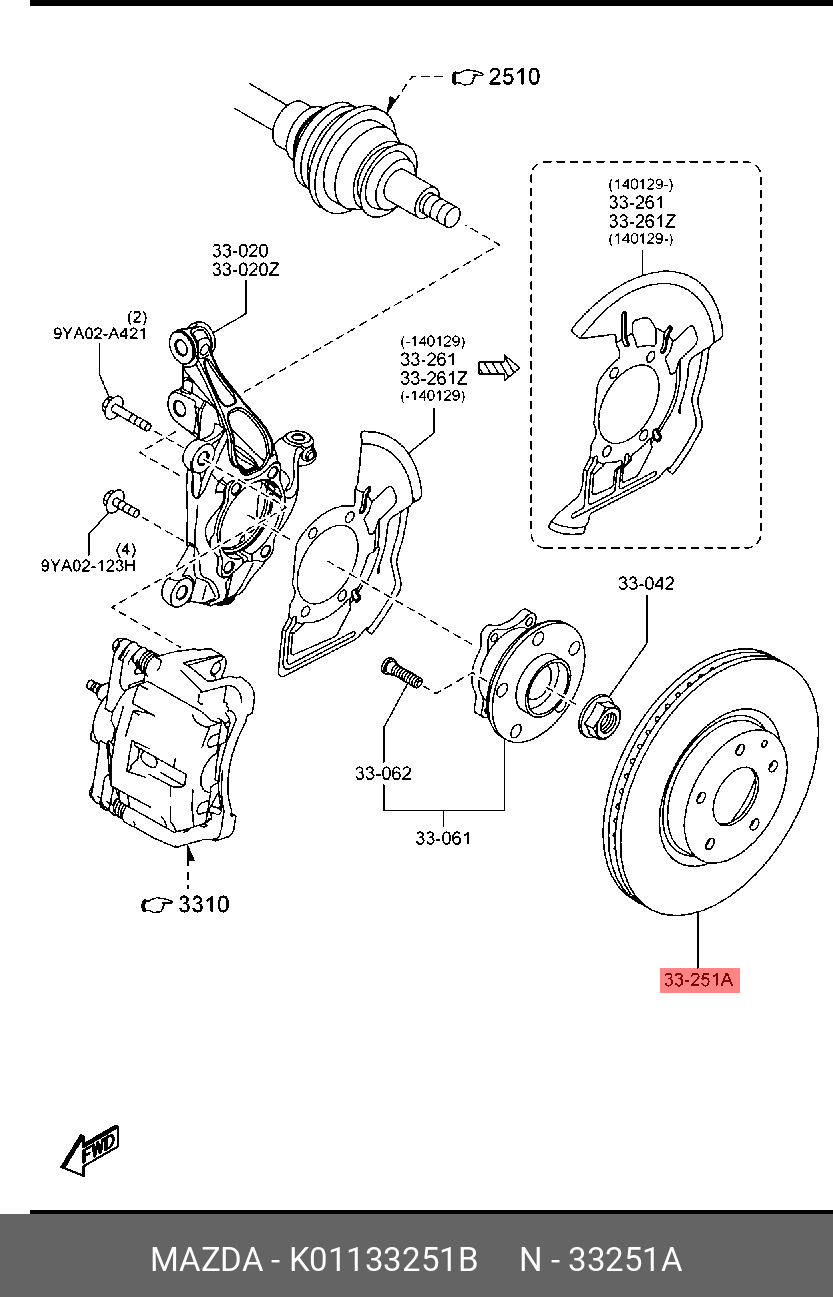 2510

(140129-)
33-261
33-261Z
(140129-)

33-020
33-020Z

(2)
9YA02-A421

(-140129)
33-261
33-261Z
(-140129)

(4)
9YA02-123H

33-042

33-062

33-061

3310

33-251A

FWD

MAZDA - K01133251B N - 33251A