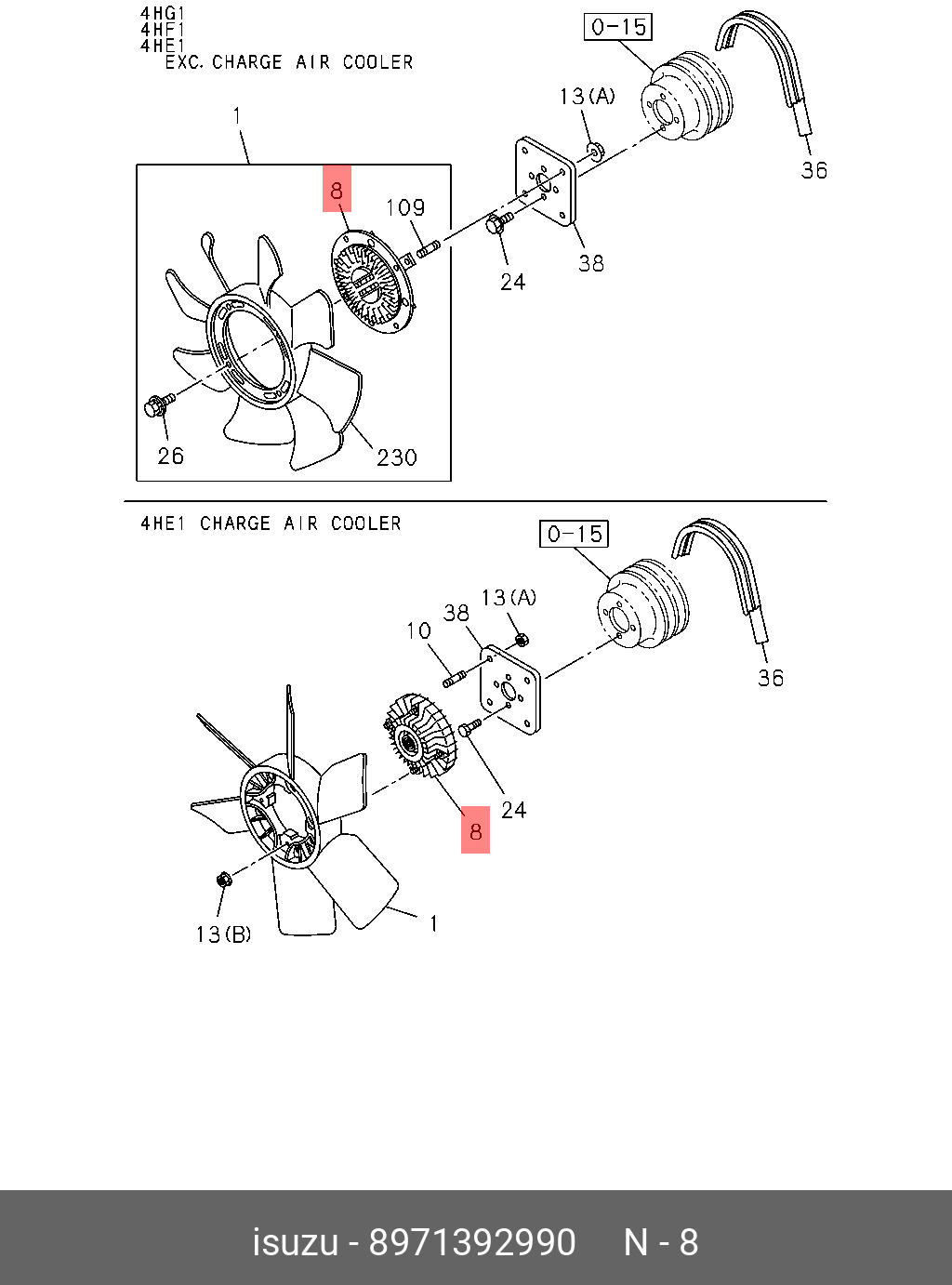 4HG1
4HF1
4HE1
EXC. CHARGE AIR COOLER

0-15
13(A)
36
1
8
109
24
38
26
230

4HE1 CHARGE AIR COOLER

0-15
13(A)
38
10
36
24
8
13(B)
1

isuzu - 8971392990 N - 8