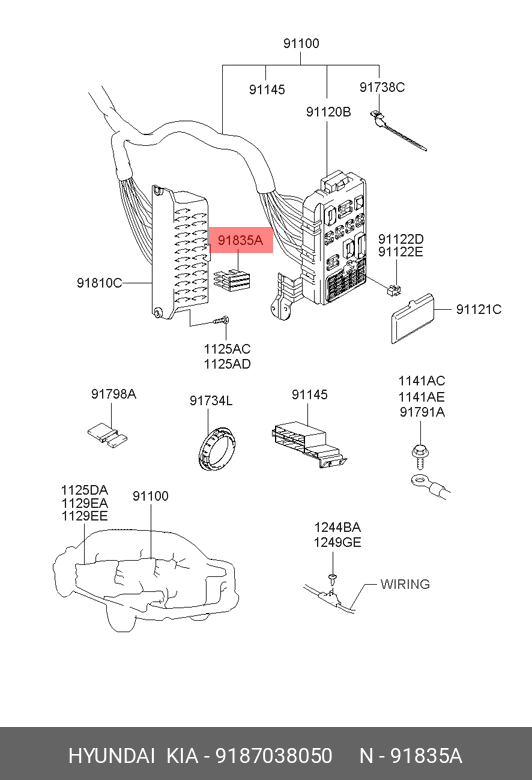 91100
91145
91738C
91120B
91835A
91122D
91122E
91810C
91121C
1125AC
1125AD
91798A
91734L
91145
1141AC
1141AE
91791A
1125DA
1129EA
1129EE
91100
1244BA
1249GE
WIRING

HYUNDAI KIA - 9187038050 N - 91835A