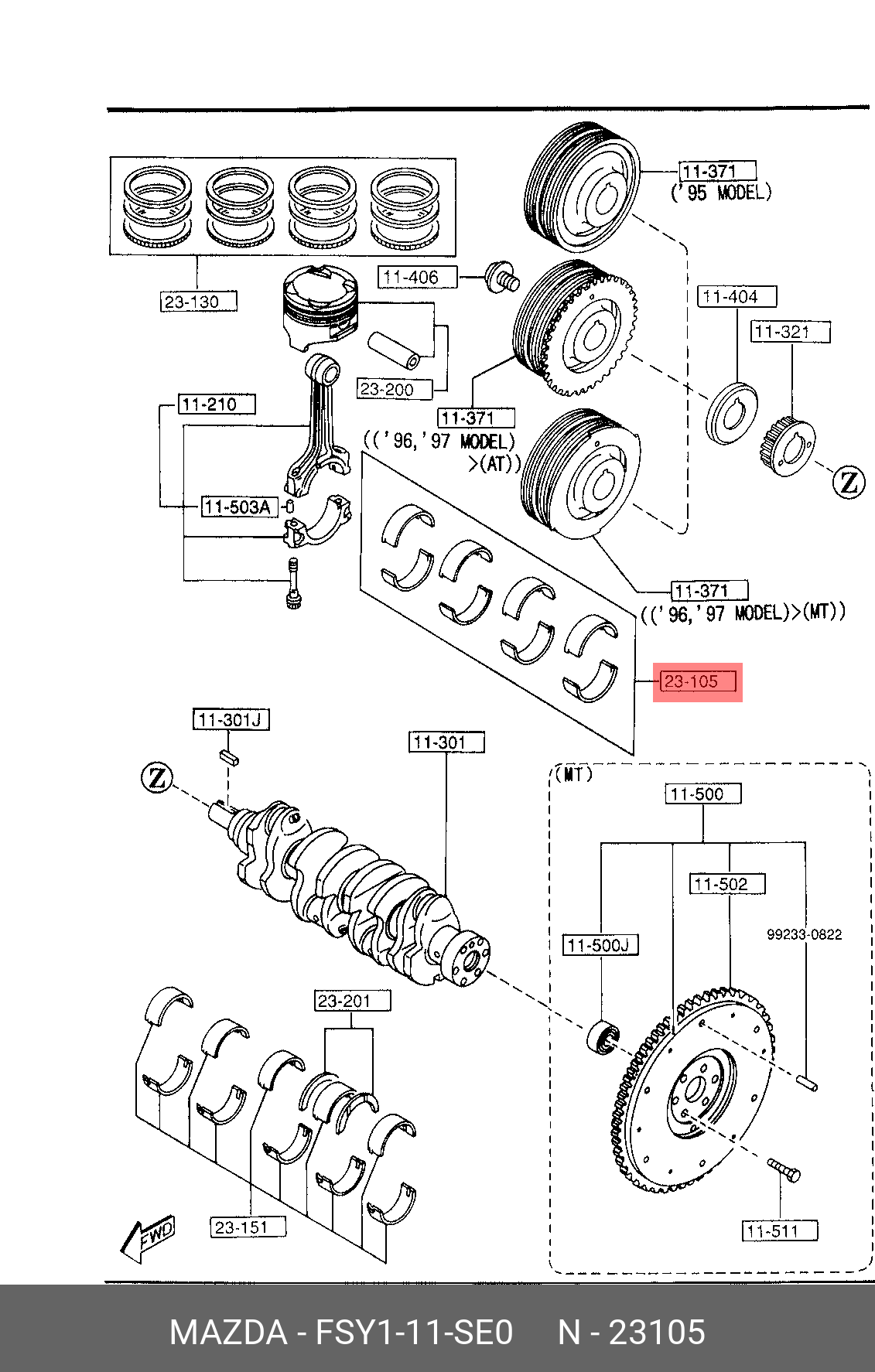 11-371
('95 MODEL)

23-130

11-406

11-404

11-321

23-200

11-210

11-371
(('96,'97 MODEL)
>(AT))

Z

11-503A

11-371
(('96,'97 MODEL)>(MT))

23-105

11-301J

11-301

Z

(MT)

11-500

11-502

99233-0822

11-500J

23-201

23-151

FWD

11-511

MAZDA - FSY1-11-SE0 N - 23105