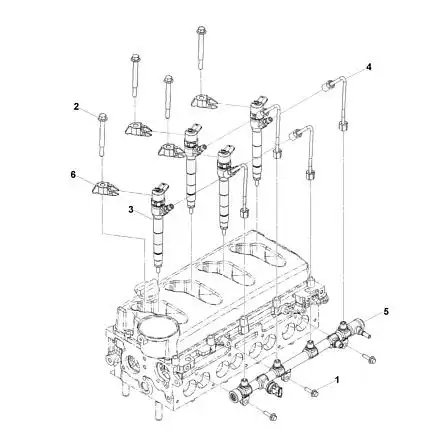 4
2
6
3
5
1