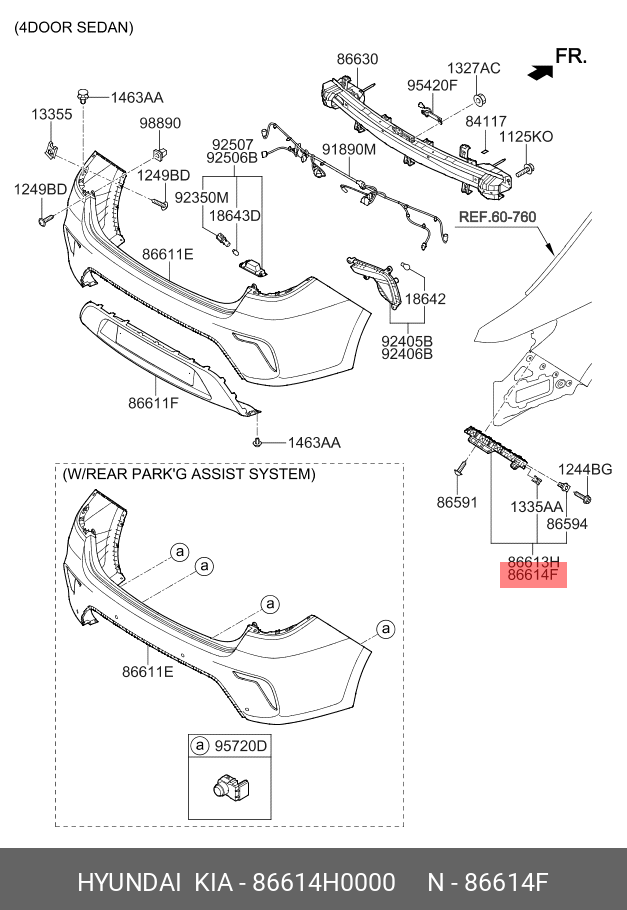 (4DOOR SEDAN)

FR.

86630
1327AC
95420F
84117
1125KO
1463AA
13355
98890
92507
92506B
91890M
1249BD
1249BD
92350M
18643D
REF.60-760
86611E
18642
92405B
92406B
86611F
1463AA
1244BG
86591
1335AA
86594
86613H
86614F

(W/REAR PARK'G ASSIST SYSTEM)
a
a
a
a
86611E
a 95720D

HYUNDAI KIA - 86614H0000 N - 86614F