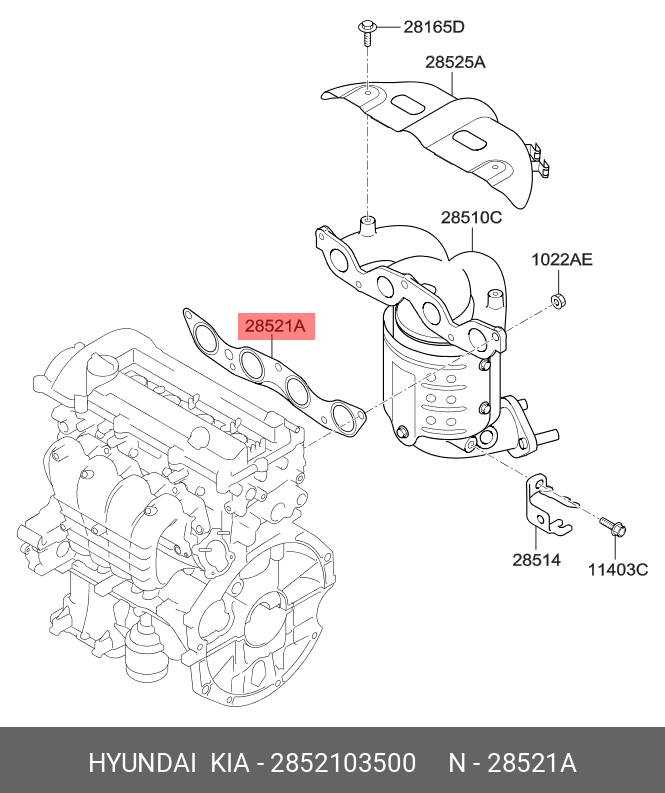 28165D
28525A
28510C
1022AE
28521A
28514
11403C

HYUNDAI KIA - 2852103500 N - 28521A