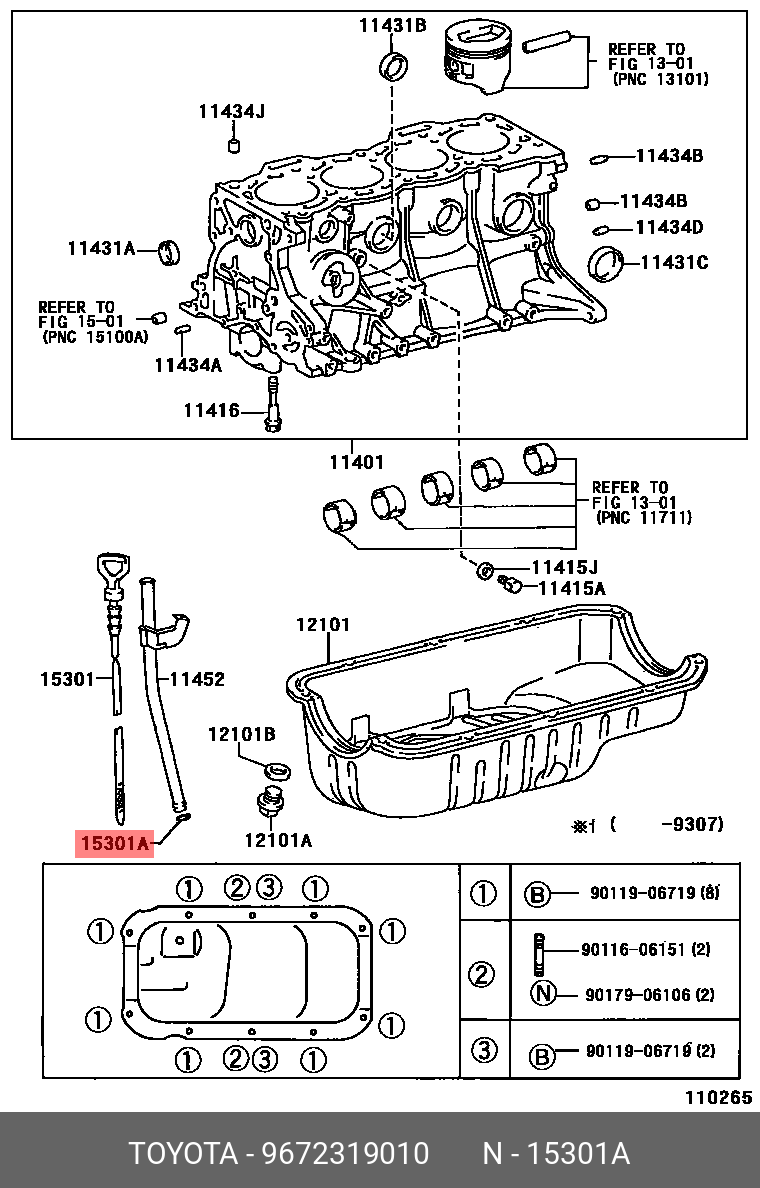 11431B
REFER TO FIG 13-01 (PNC 13101)
11434J
11434B
11434B
11434D
11431A
11431C
REFER TO FIG 15-01 (PNC 15100A)
11434A
11416
11401
REFER TO FIG 13-01 (PNC 11711)
11415J
11415A
12101
15301
11452
12101B
12101A
15301A
※1 ( -9307)

① ②③ ①
① ①
① ①
① ②③ ①

| ① | Ⓑ 90119-06719 (8) |
|---|---|
| ② | 90116-06151 (2) Ⓝ 90179-06106 (2) |
| ③ | Ⓑ 90119-06719 (2) |

110265
TOYOTA - 9672319010 N - 15301A