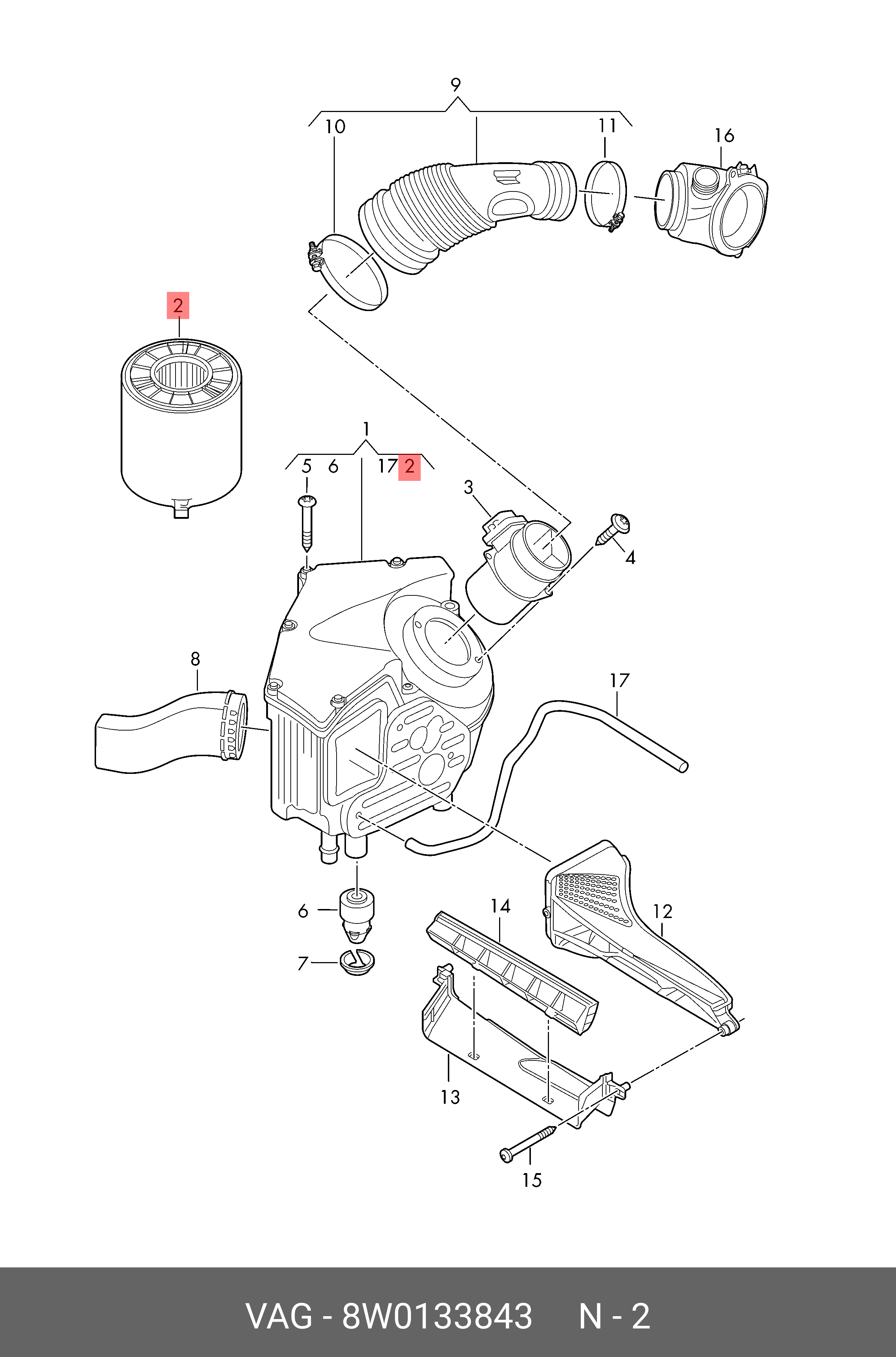 9
10
11
16
2
1
5
6
17
2
3
4
8
17
6
7
14
12
13
15

VAG - 8W0133843 N - 2