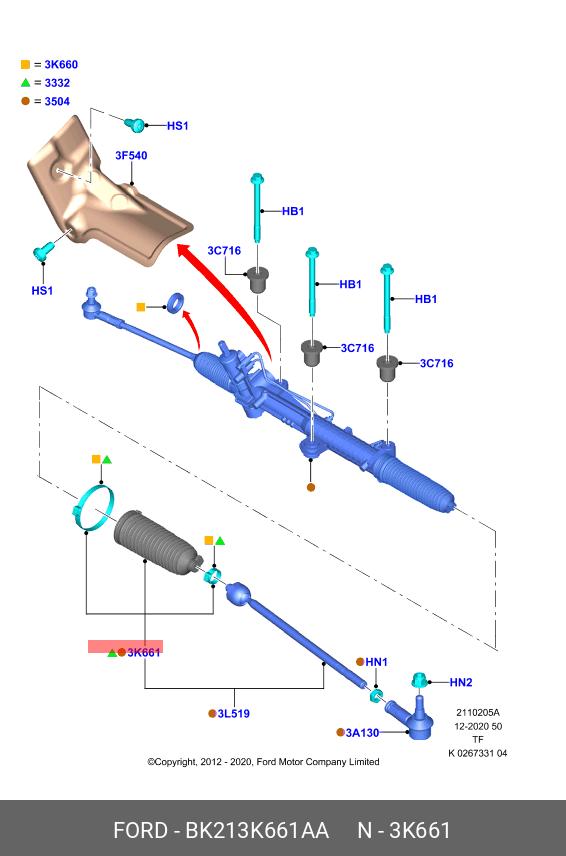 = 3K660
= 3332
= 3504

HS1
3F540
HS1
HB1
3C716
HB1
HB1
3C716
3C716

3K661
HN1
HN2
3L519
3A130

2110205A
12-2020 50
TF
K 0267331 04

©Copyright, 2012 - 2020, Ford Motor Company Limited

FORD - BK213K661AA N - 3K661