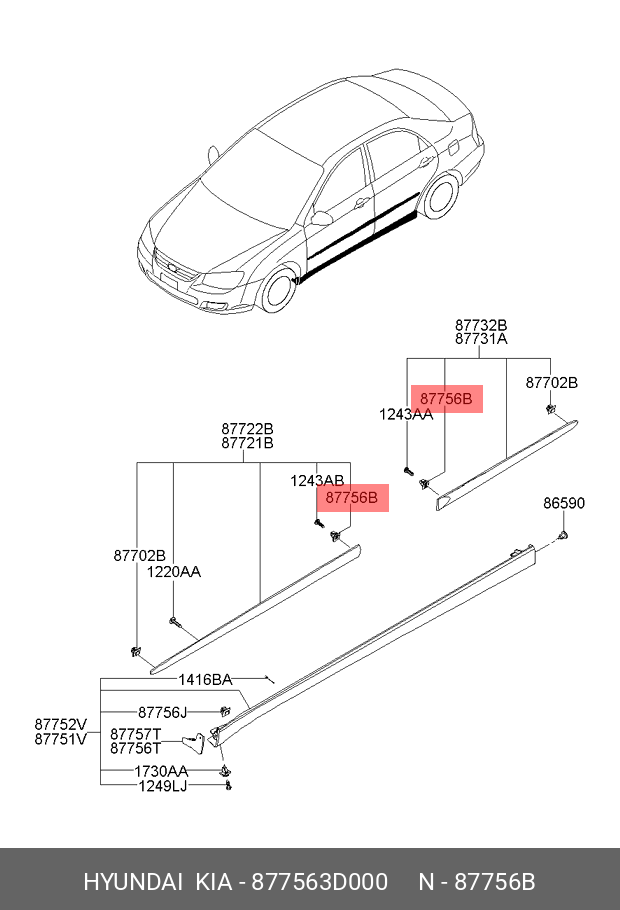 87732B
87731A
87756B
87702B
1243AA

87722B
87721B
1243AB
87756B

86590

87702B
1220AA

1416BA
87752V
87751V
87756J
87757T
87756T
1730AA
1249LJ

HYUNDAI KIA - 877563D000 N - 87756B