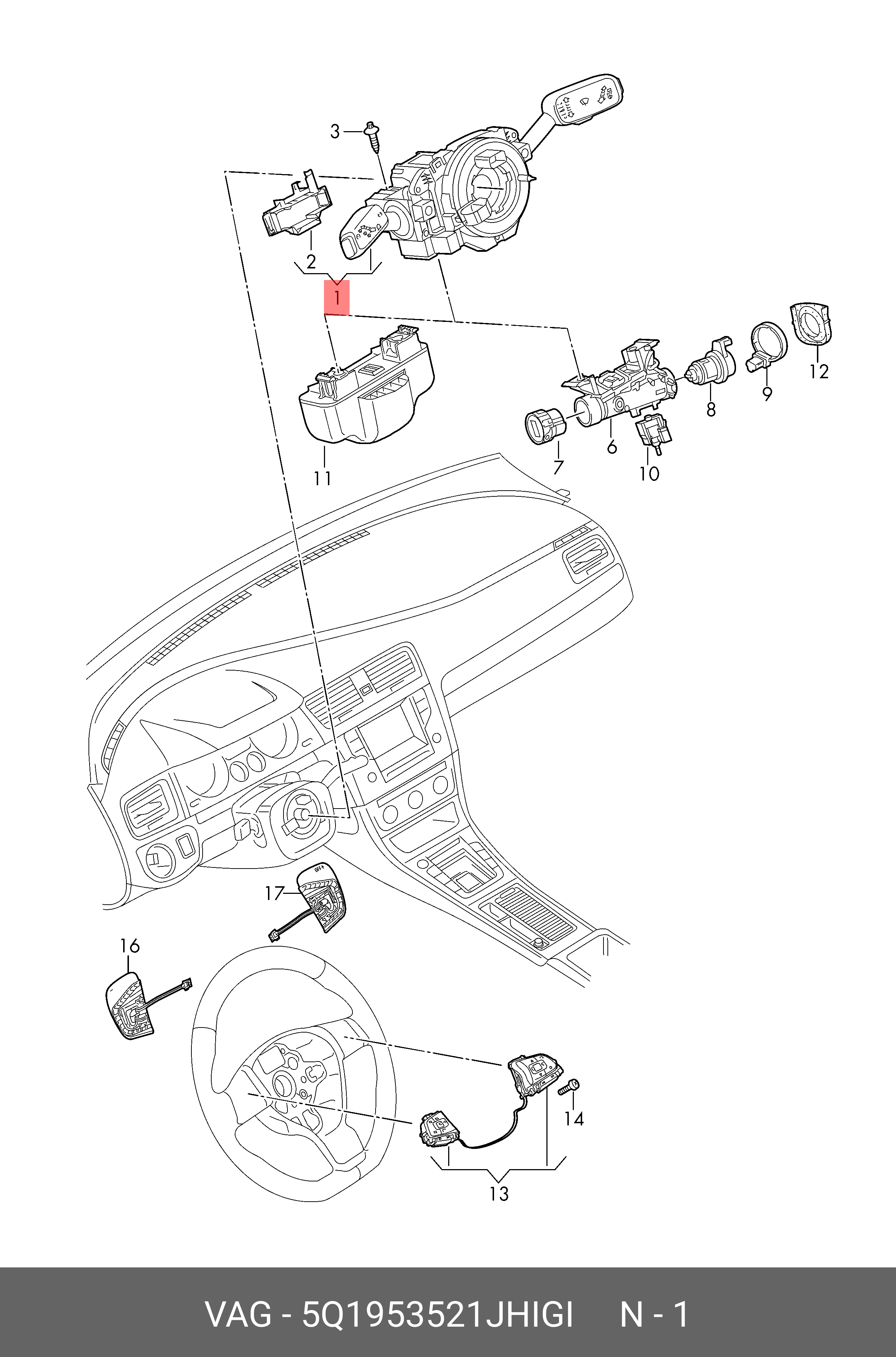 3
2
1
12
9
8
6
7
10
11
17
16
14
13

VAG - 5Q1953521JHIGI N - 1