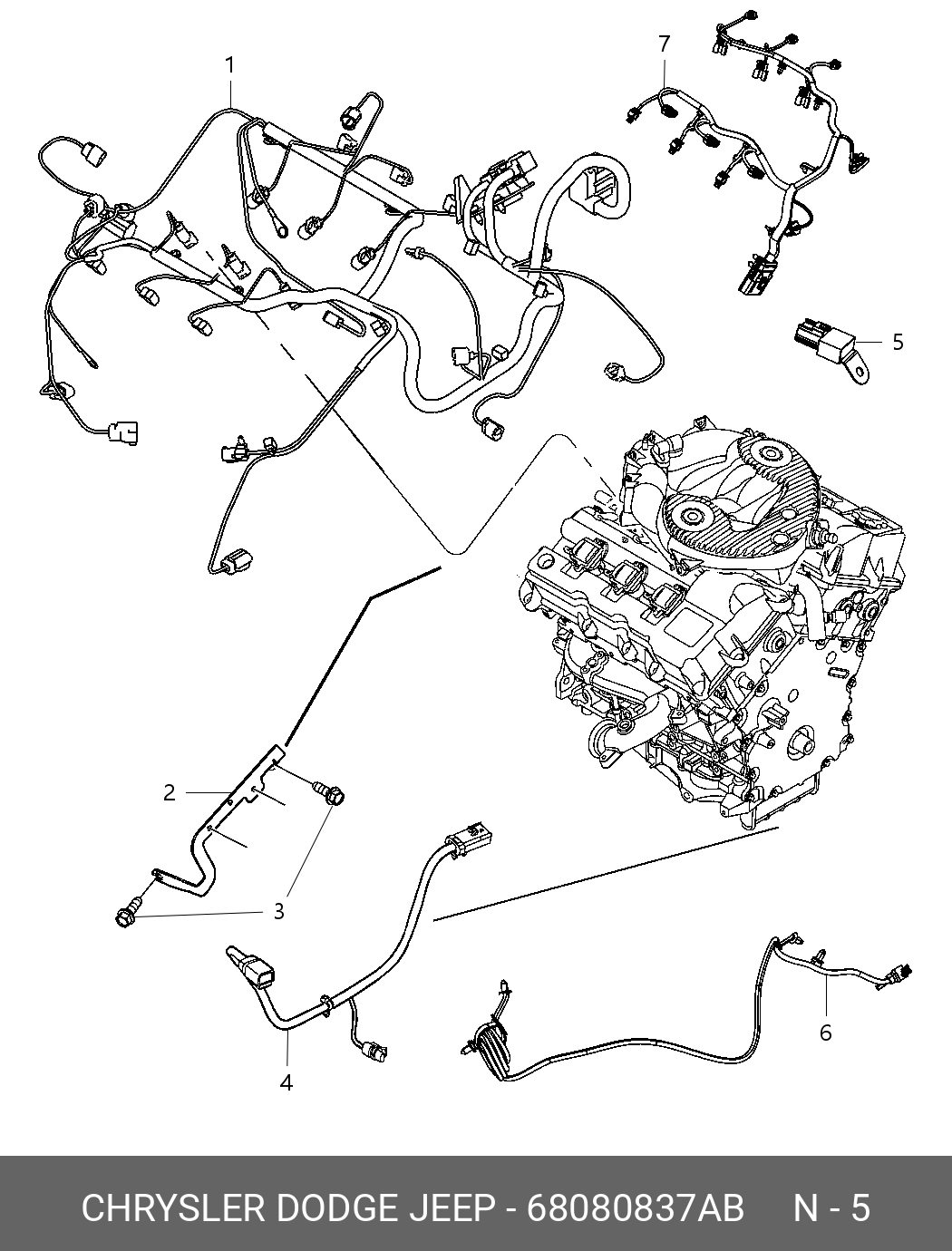 1

7

5

2

3

4

6

CHRYSLER DODGE JEEP - 68080837AB N - 5