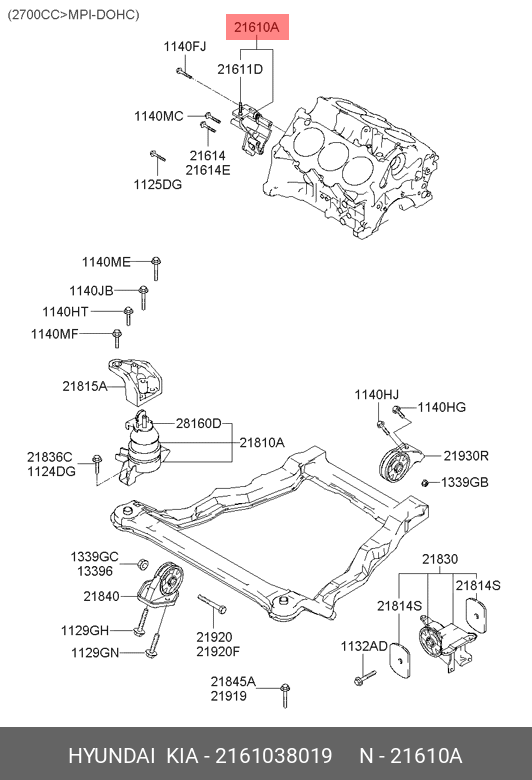 (2700CC>MPI-DOHC)

21610A
1140FJ
21611D
1140MC
21614
21614E
1125DG

1140ME
1140JB
1140HT
1140MF

21815A
28160D
21810A
21836C
1124DG

1140HJ
1140HG
21930R
1339GB

1339GC
13396
21840
1129GH
1129GN
21920
21920F
21845A
21919

21830
21814S
21814S
1132AD

HYUNDAI KIA - 2161038019 N - 21610A