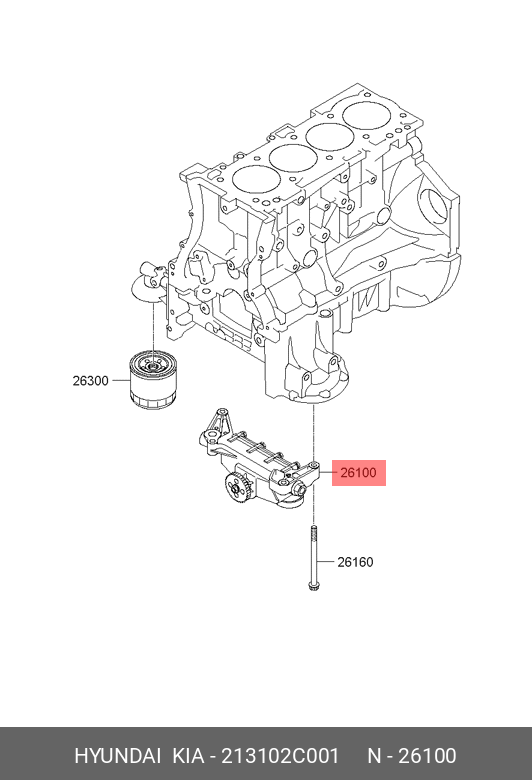 26300

26100

26160

HYUNDAI KIA - 213102C001 N - 26100