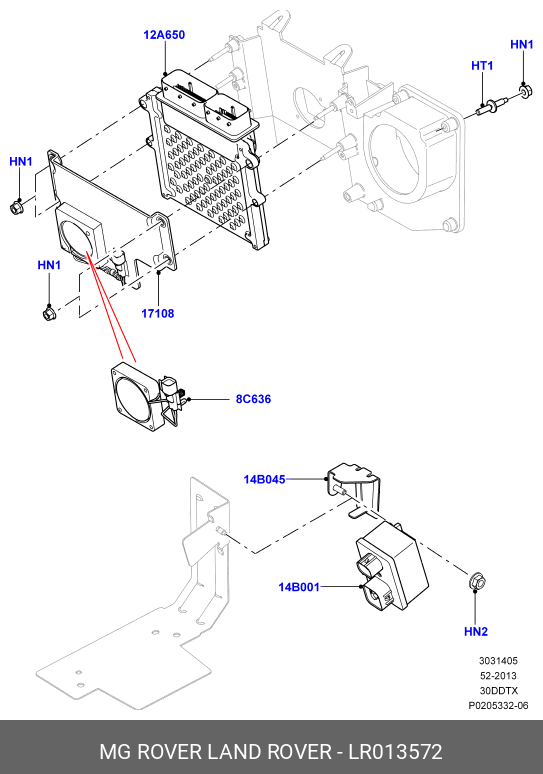 12A650

HN1

HT1

HN1

HN1

17108

8C636

14B045

14B001

HN2

3031405
52-2013
30DDTX
P0205332-06

MG ROVER LAND ROVER - LR013572