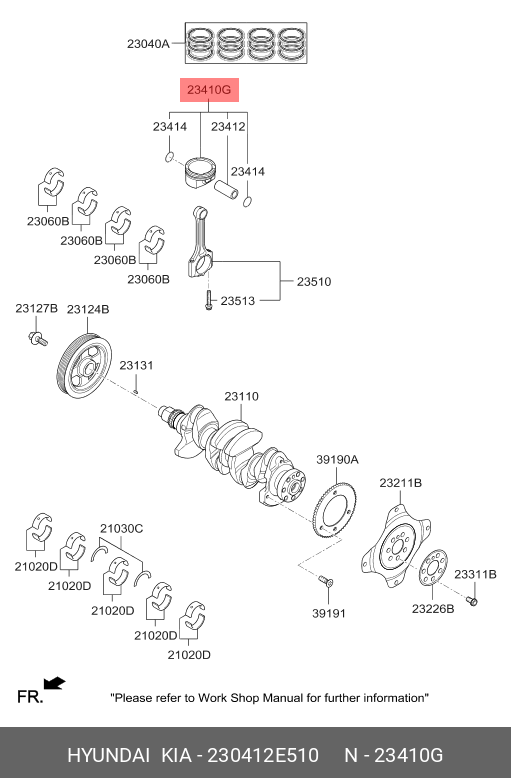 23040A

23410G

23414

23412

23414

23060B

23060B

23060B

23060B

23510

23513

23127B

23124B

23131

23110

39190A

23211B

21030C

21020D

21020D

21020D

21020D

21020D

39191

23226B

23311B

FR.

"Please refer to Work Shop Manual for further information"

HYUNDAI KIA - 230412E510 N - 23410G