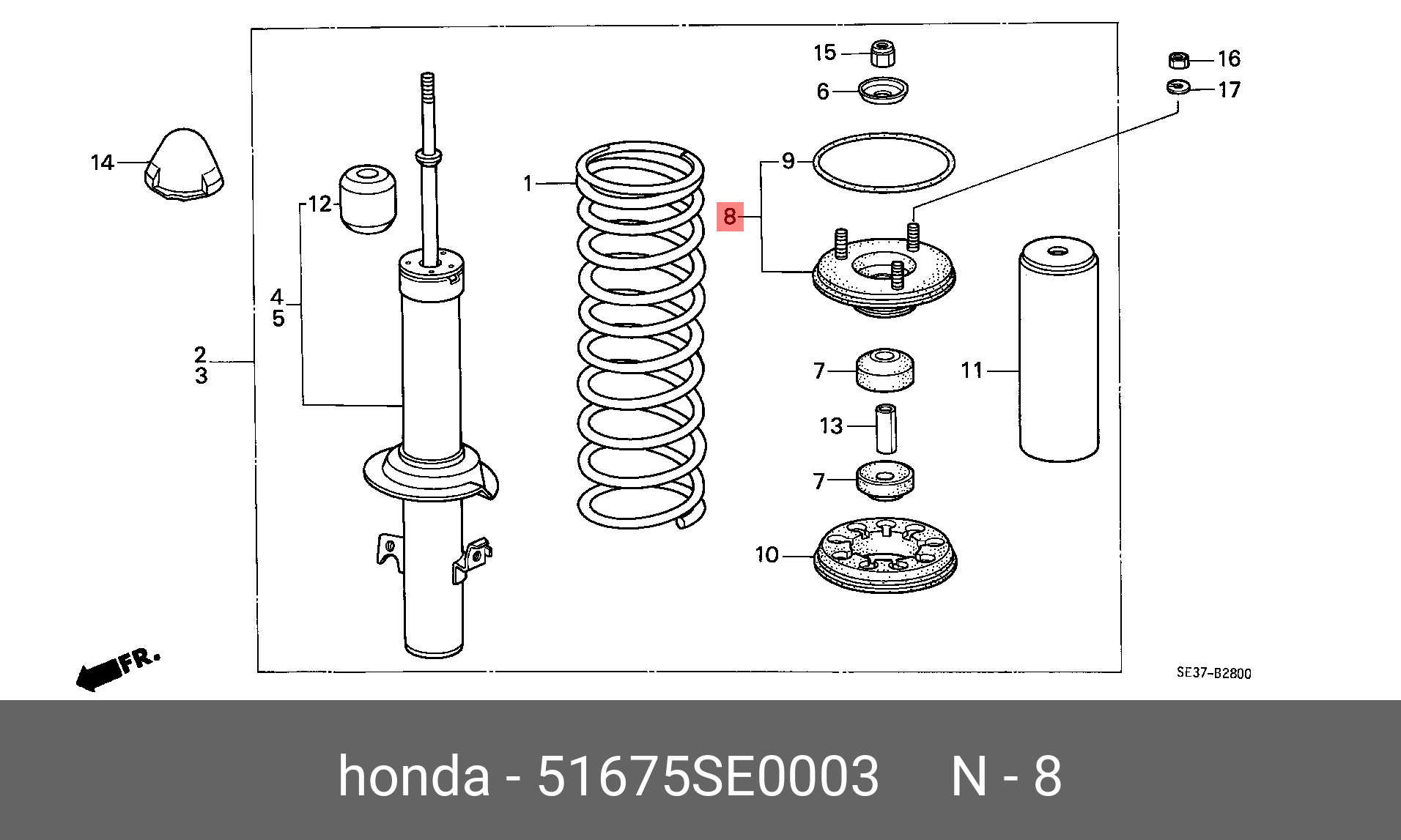 15
16
6
17
14
9
1
12
8
4
5
2
3
7
11
13
7
10
FR.
SE37-B2800

honda - 51675SE0003 N - 8