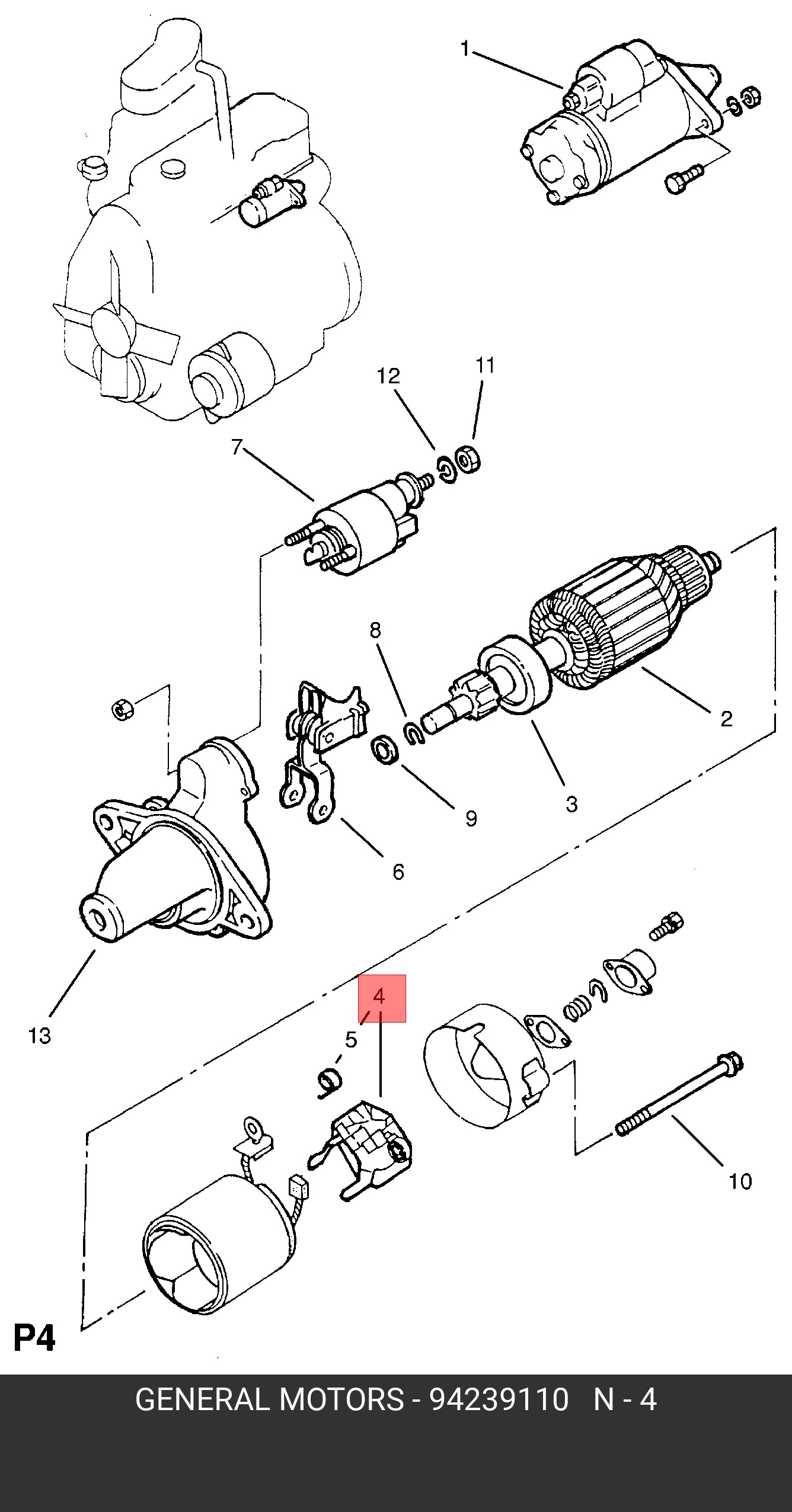 1

12

11

7

8

2

3

9

6

13

4

5

10

P4

GENERAL MOTORS - 94239110 N - 4