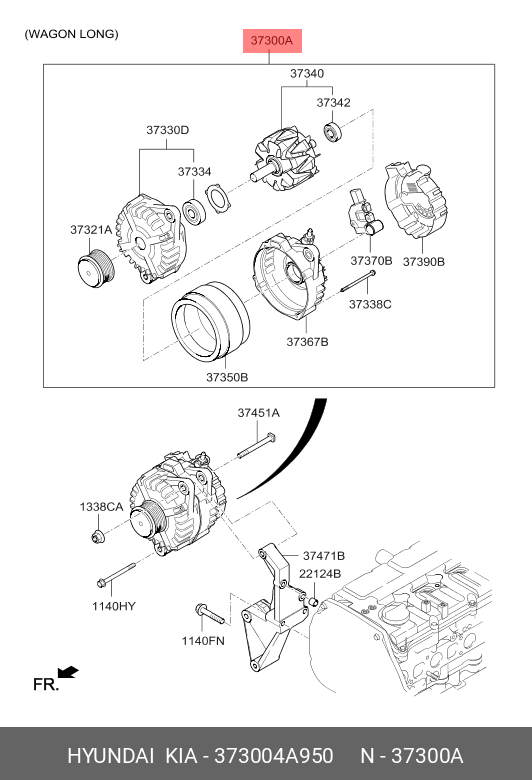 (WAGON LONG)

37300A

37340

37342

37330D

37334

37321A

37370B

37390B

37338C

37367B

37350B

37451A

1338CA

37471B

22124B

1140HY

1140FN

FR.

HYUNDAI KIA - 373004A950 N - 37300A