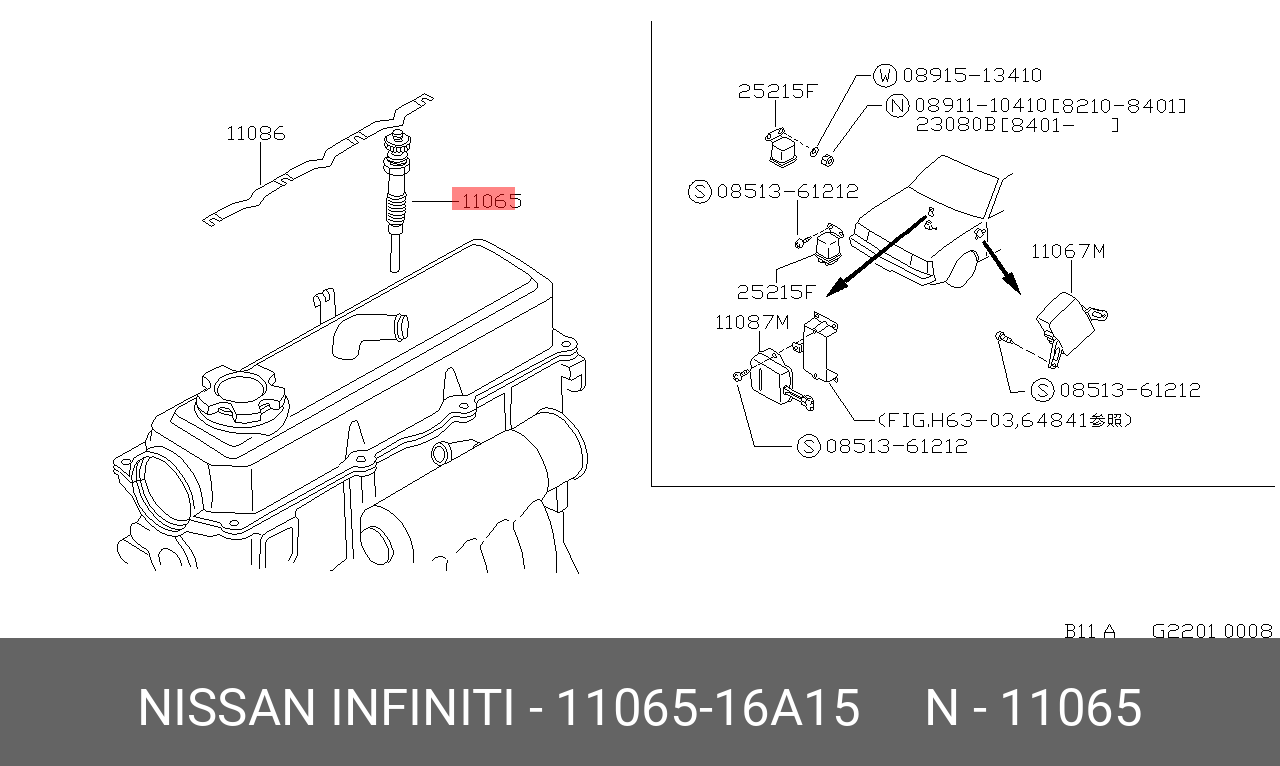 11086

11065

25215F

W 08915-13410

N 08911-10410[8210-8401]
23080B[8401- ]

S 08513-61212

25215F

11067M

11087M

S 08513-61212

(FIG.H63-03,64841参照)

S 08513-61212

B11 A G2201 0008

NISSAN INFINITI - 11065-16A15 N - 11065