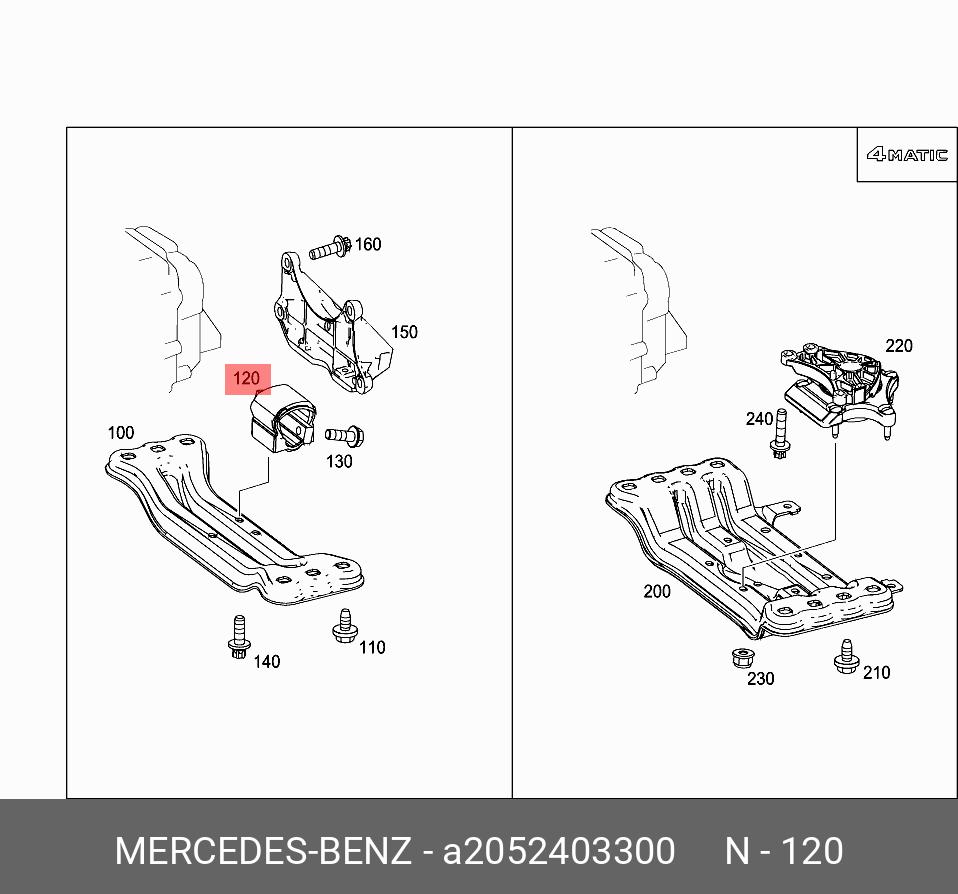 160

150

120

100

130

140

110

4MATIC

220

240

200

230

210

MERCEDES-BENZ - a2052403300 N - 120