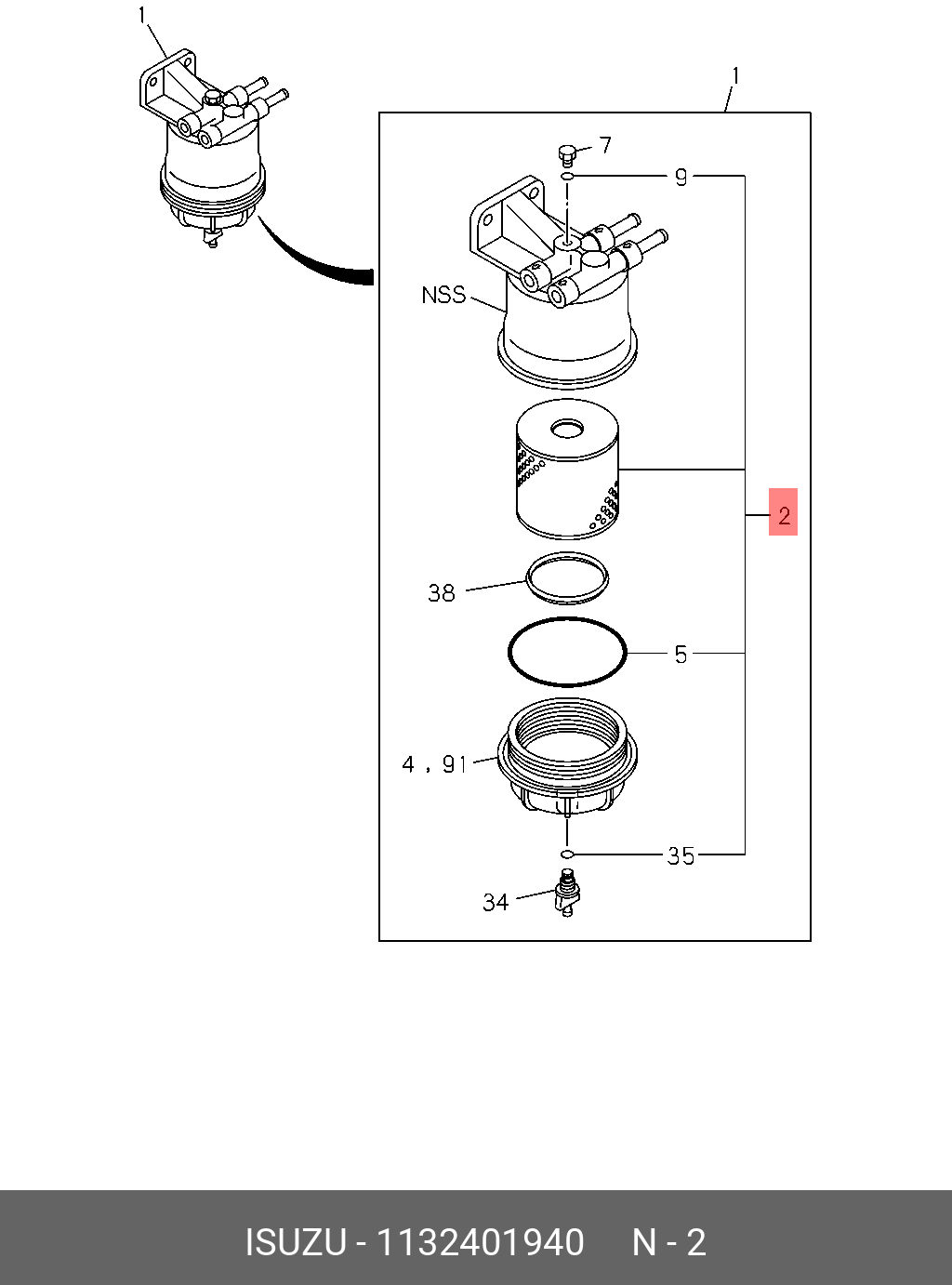 1

1

7

9

NSS

2

38

5

4 , 91

35

34

ISUZU - 1132401940 N - 2