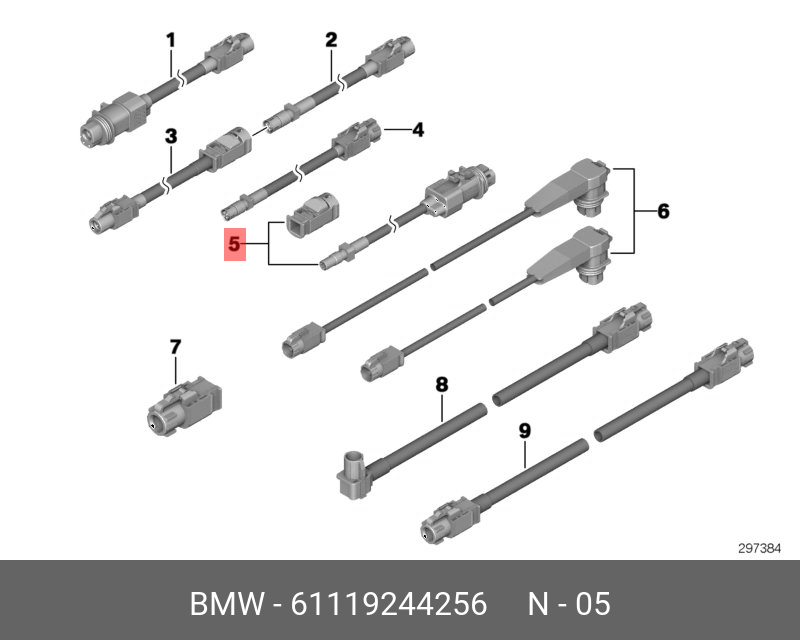 1
2
3
4
5
6
7
8
9
297384
BMW - 61119244256 N - 05