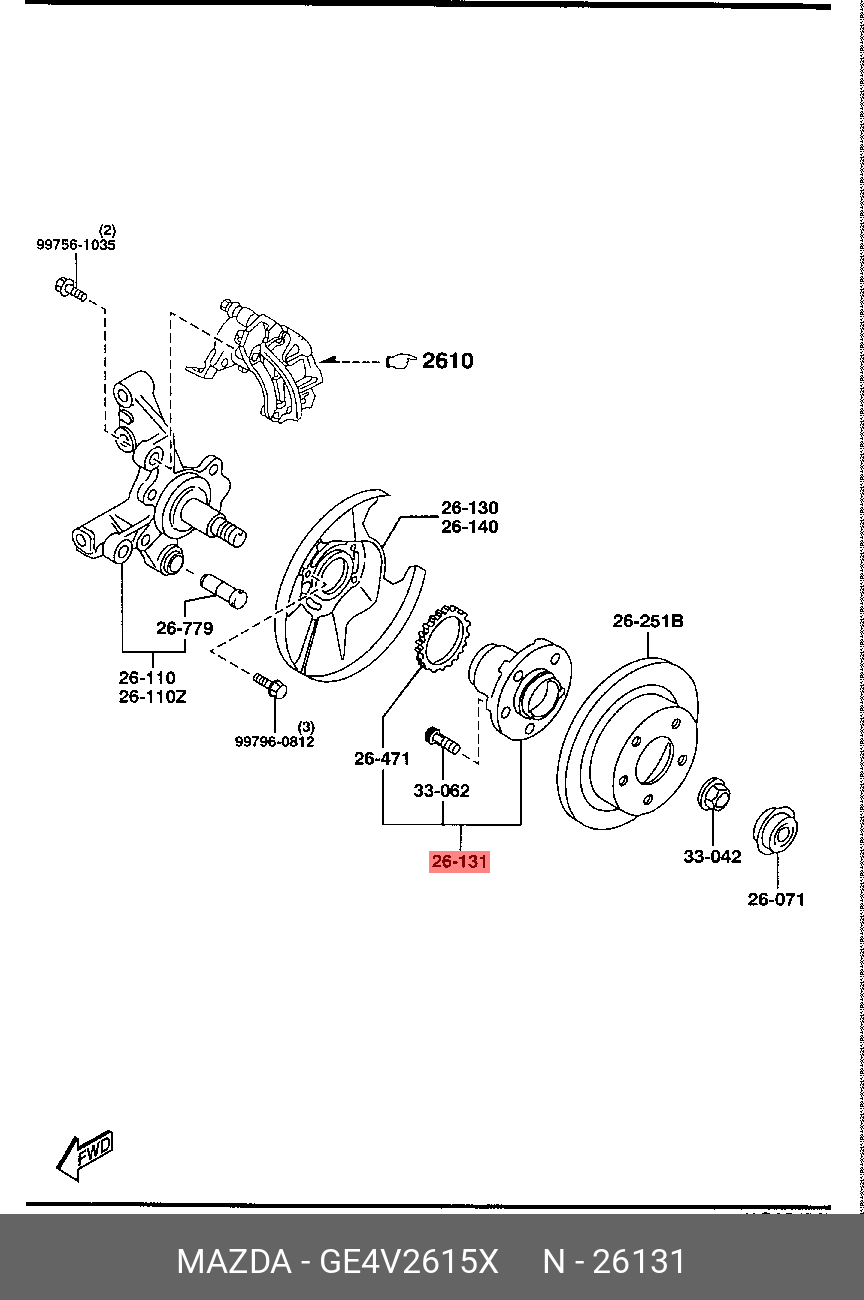 (2)
99756-1035

2610

26-130
26-140

26-779

26-110
26-110Z

(3)
99796-0812

26-251B

26-471

33-062

26-131

33-042

26-071

FWD

MAZDA - GE4V2615X N - 26131