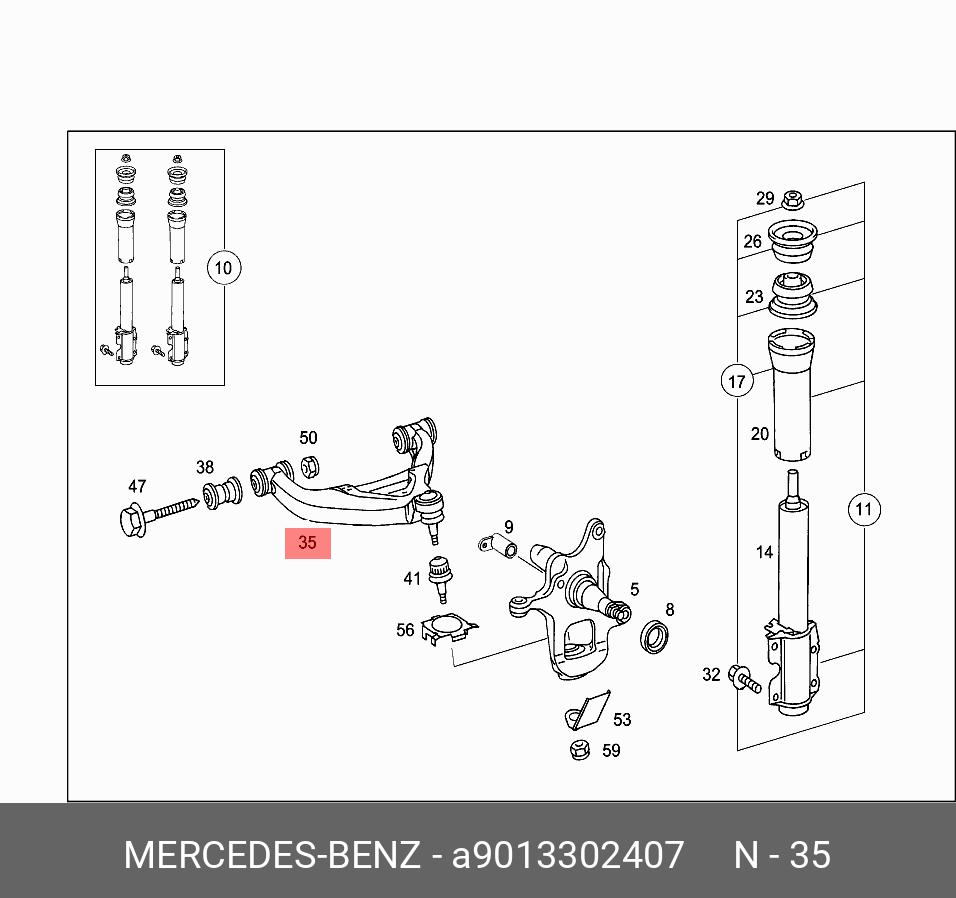 10

29

26

23

17

20

11

14

32

50

38

47

35

9

41

5

8

56

53

59

MERCEDES-BENZ - a9013302407 N - 35