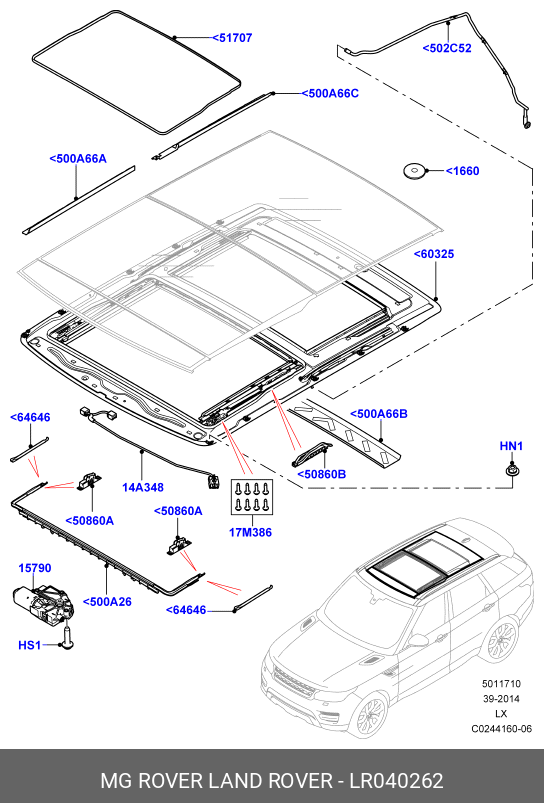 <51707
<502C52
<500A66C
<500A66A
<1660
<60325
<64646
<500A66B
HN1
14A348
<50860B
<50860A
17M386
<50860A
15790
<500A26
<64646
HS1
5011710
39-2014
LX
C0244160-06
MG ROVER LAND ROVER - LR040262