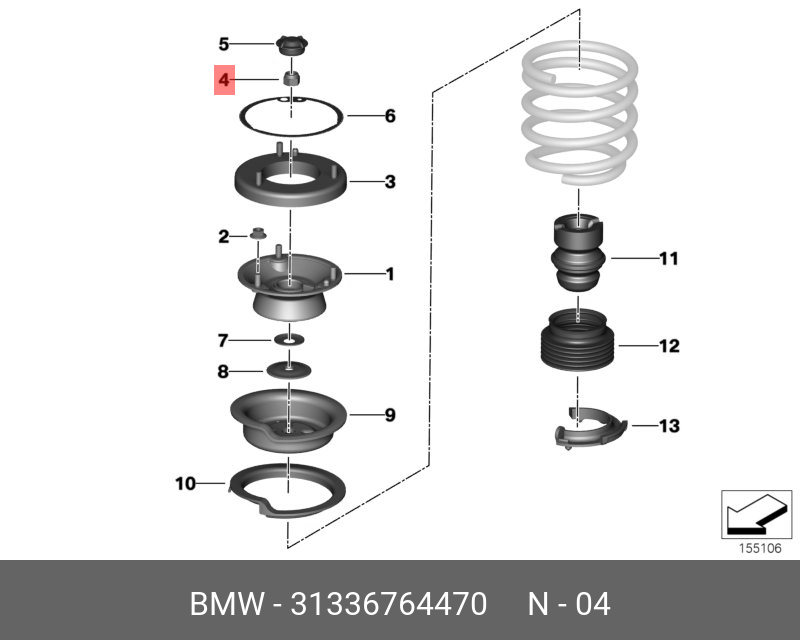 5
4
6
3
2
1
7
8
9
10
11
12
13
155106

BMW - 31336764470 N - 04