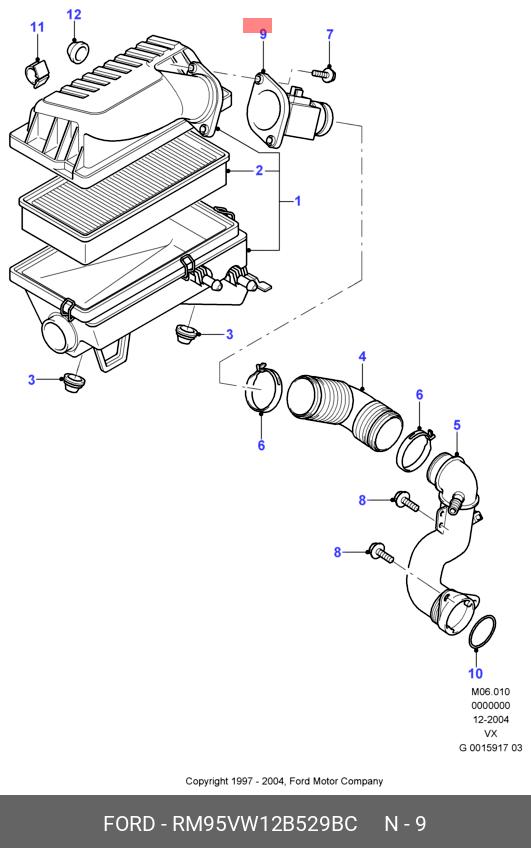 11
12
9
7
2
1
3
3
4
6
6
5
8
8
10

M06.010
0000000
12-2004
VX
G 0015917 03

Copyright 1997 - 2004, Ford Motor Company

FORD - RM95VW12B529BC N - 9