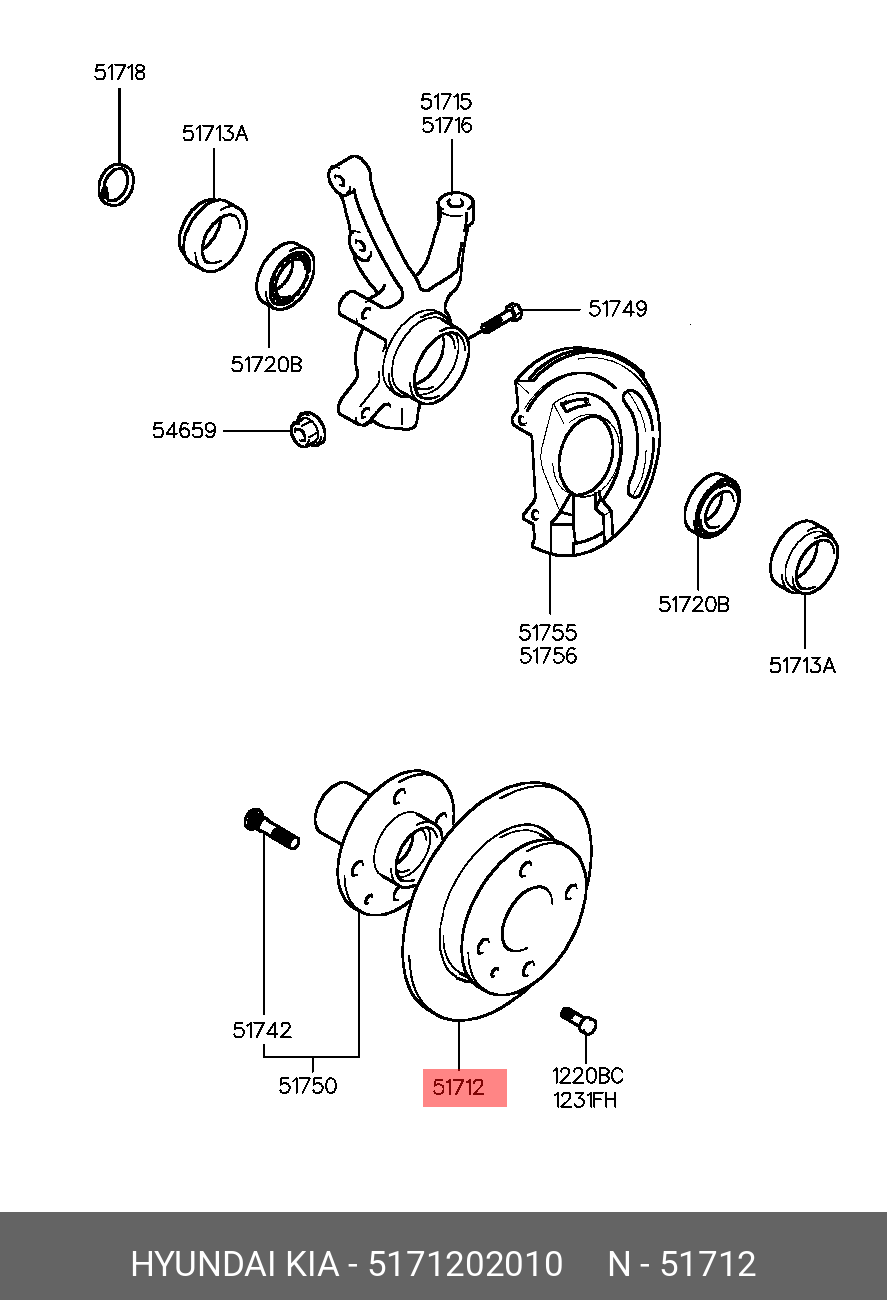 51718

51713A

51715
51716

51720B

51749

54659

51755
51756

51720B

51713A

51742

51750

51712

1220BC
1231FH

HYUNDAI KIA - 5171202010 N - 51712