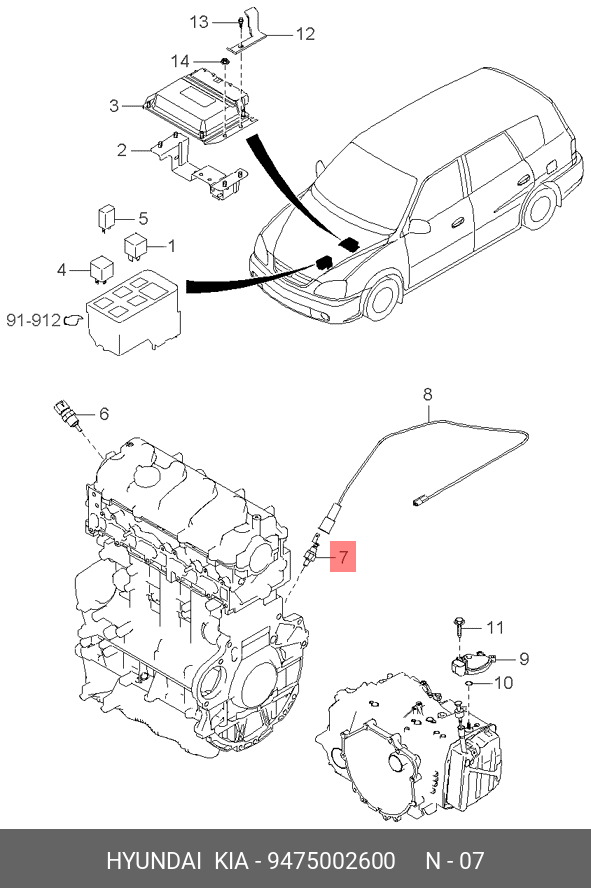 13
12
14
3
2
5
1
4
91-912
6
8
7
11
9
10
HYUNDAI KIA - 9475002600 N - 07