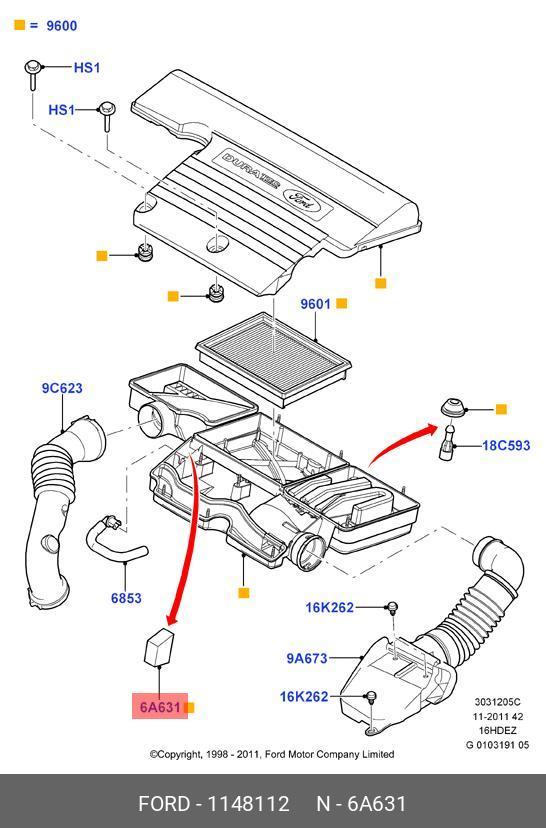 = 9600

HS1

HS1

DURATEC

Ford

9601

9C623

18C593

6853

16K262

9A673

16K262

6A631

3031205C
11-2011 42
16HDEZ
G 0103191 05

©Copyright, 1998 - 2011, Ford Motor Company Limited

FORD - 1148112 N - 6A631