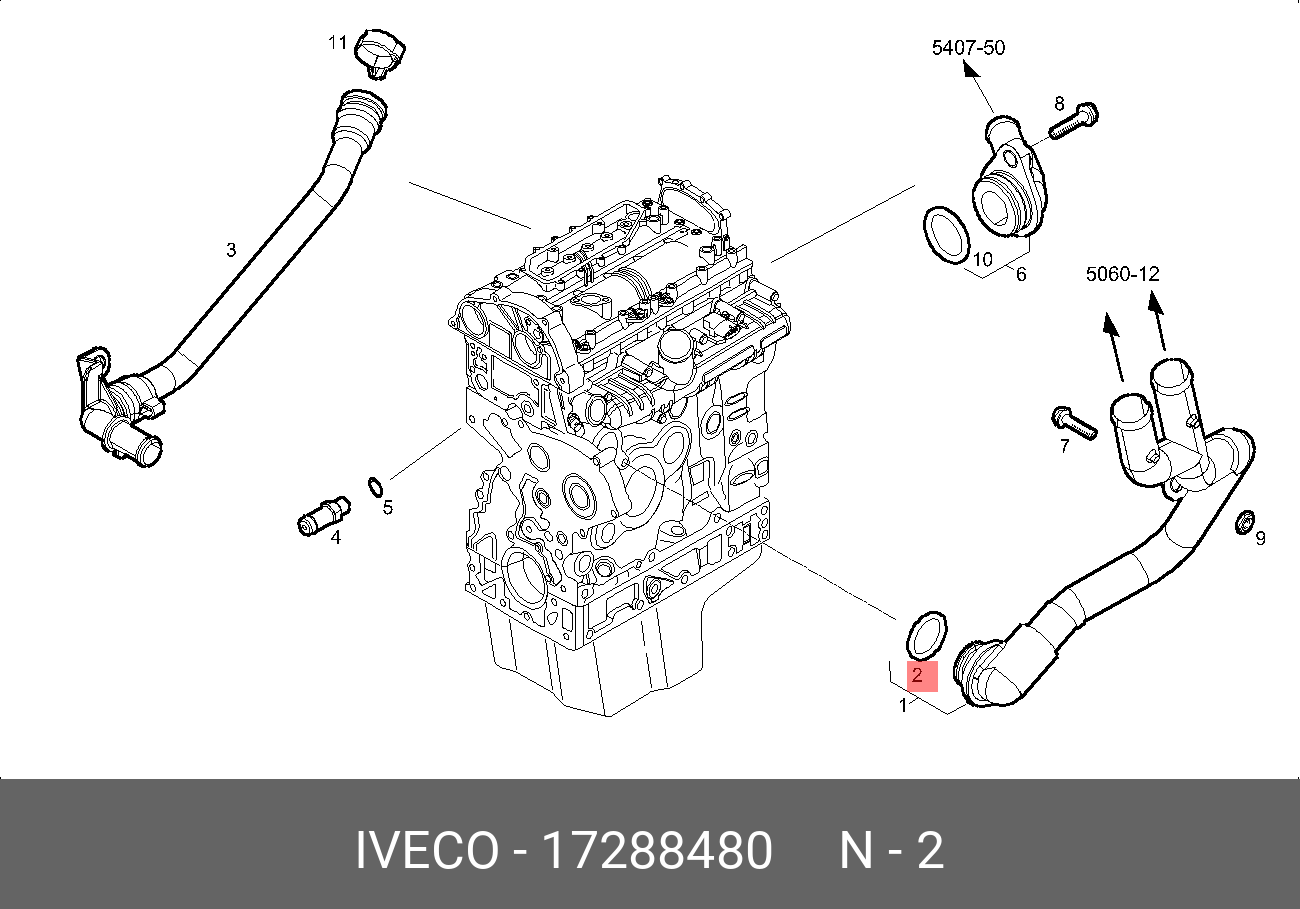 11

5407-50

8

3

10

6

5060-12

7

5

4

9

2

1

IVECO - 17288480 N - 2