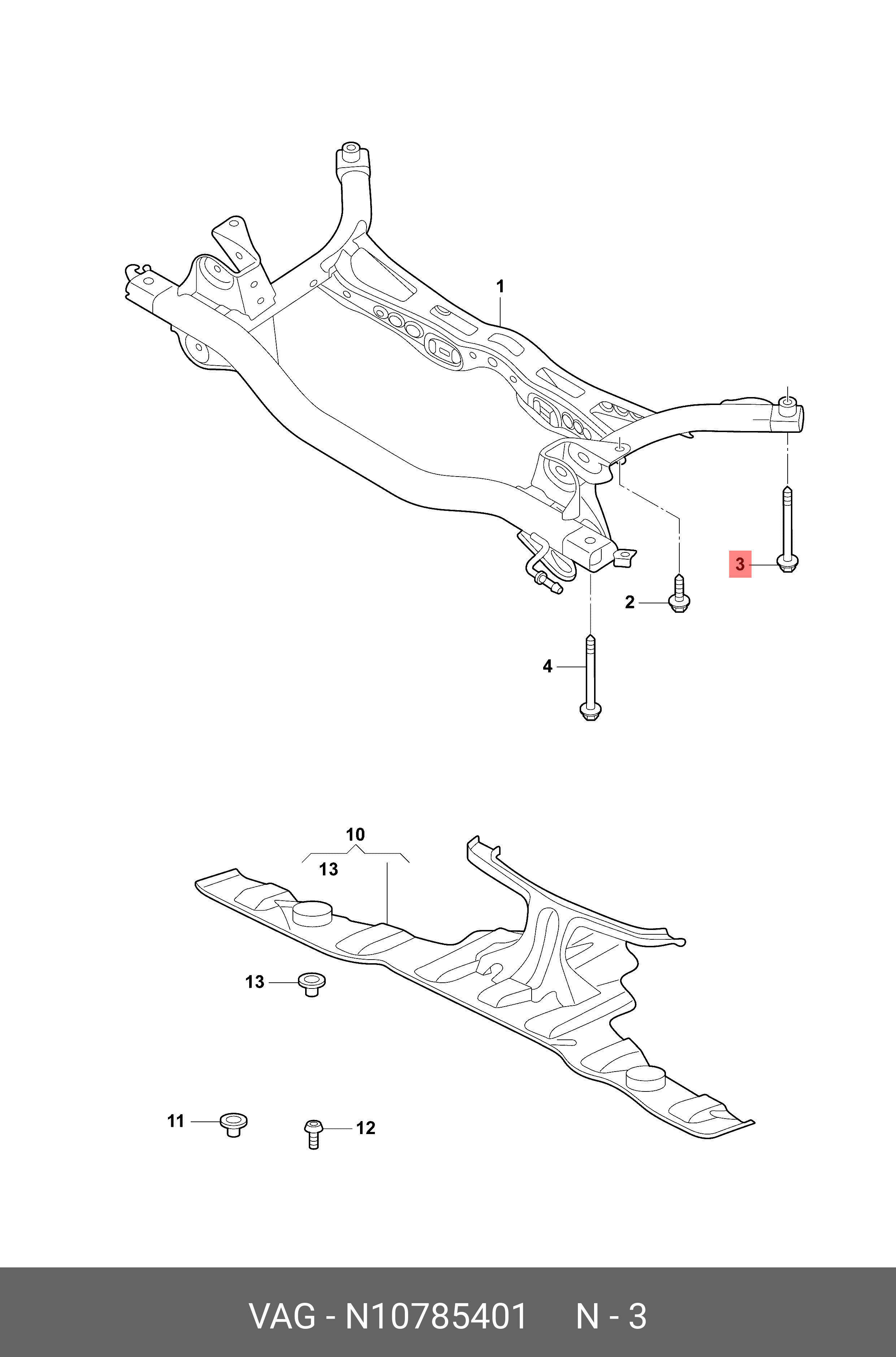 1

3

2

4

10

13

13

11

12

VAG - N10785401 N - 3