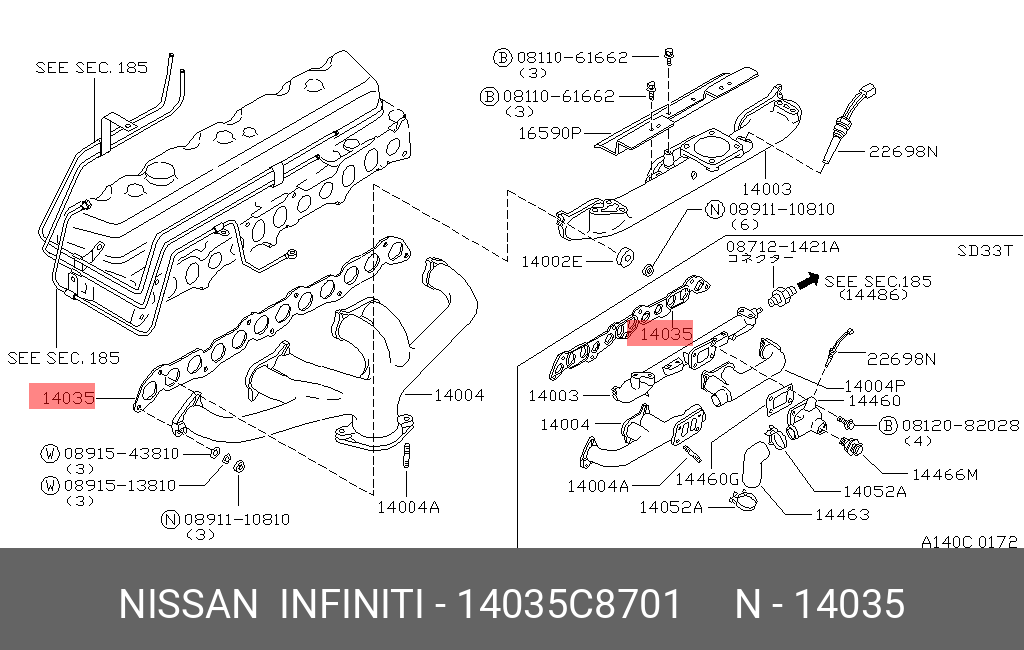 SEE SEC. 185

SEE SEC. 185

14035

Ⓦ 08915-43810
(3)

Ⓦ 08915-13810
(3)

Ⓝ 08911-10810
(3)

14004

14004A

Ⓑ 08110-61662
(3)

Ⓑ 08110-61662
(3)

16590P

14003

22698N

Ⓝ 08911-10810
(6)

14002E

08712-1421A
コネクター

SD33T

SEE SEC.185
(14486)

14035

22698N

14003

14004P

14460

Ⓑ 08120-82028
(4)

14004

14466M

14004A

14460G

14052A

14052A

14463

A140C 0172

NISSAN INFINITI - 14035C8701 N - 14035