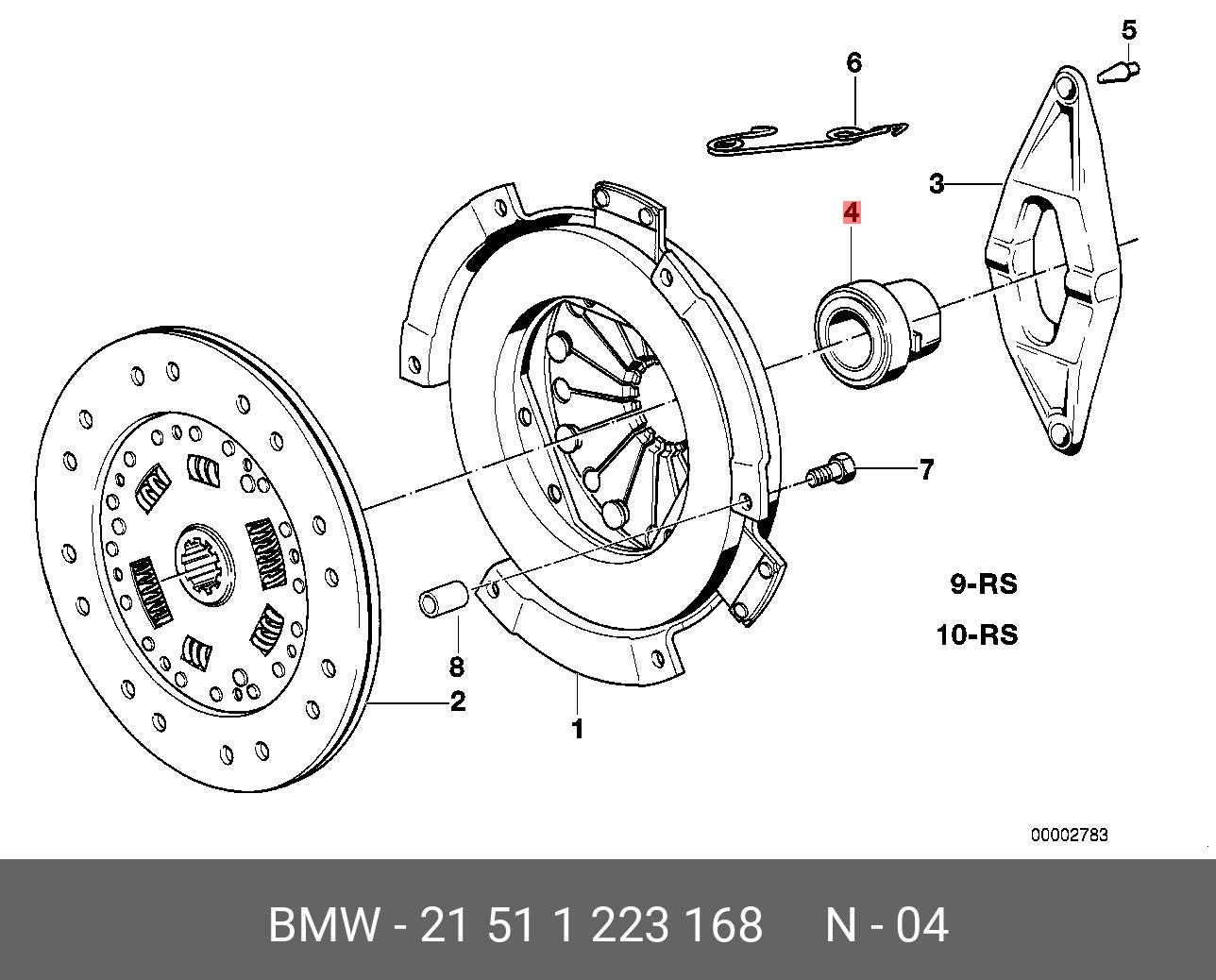 5
6
3
4
7
9-RS
10-RS
8
2
1
00002783
BMW - 21 51 1 223 168 N - 04