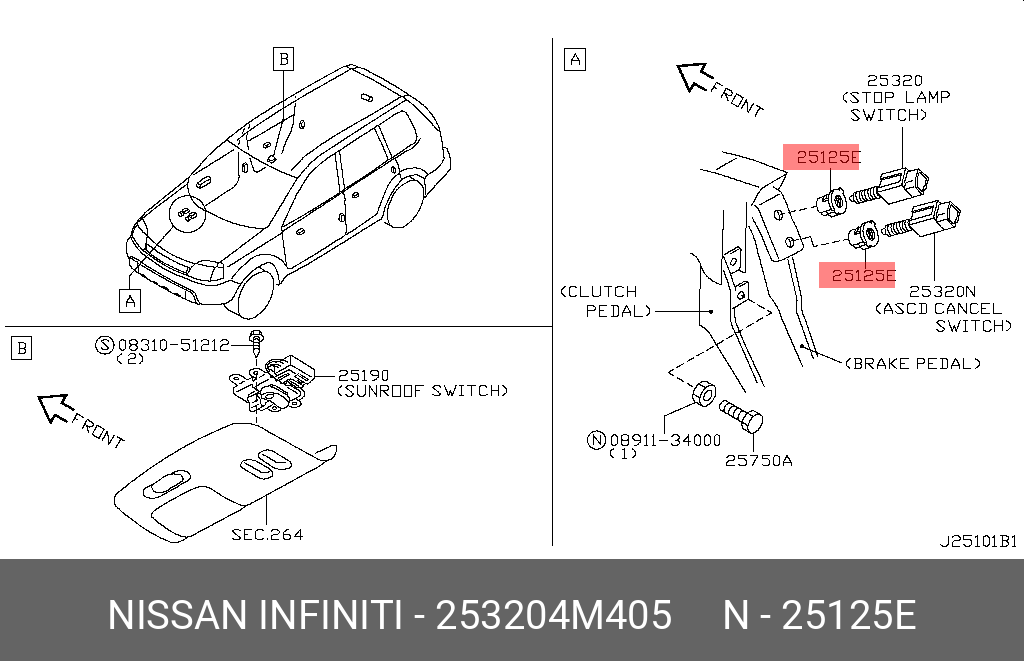 B

A

B

S 08310-51212
(2)

25190
(SUNROOF SWITCH)

FRONT

SEC.264

A

FRONT

25320
(STOP LAMP
SWITCH)

25125E

25125E

25320N
(ASCD CANCEL
SWITCH)

(CLUTCH
PEDAL)

(BRAKE PEDAL)

N 08911-34000
(1)

25750A

J25101B1

NISSAN INFINITI - 253204M405 N - 25125E