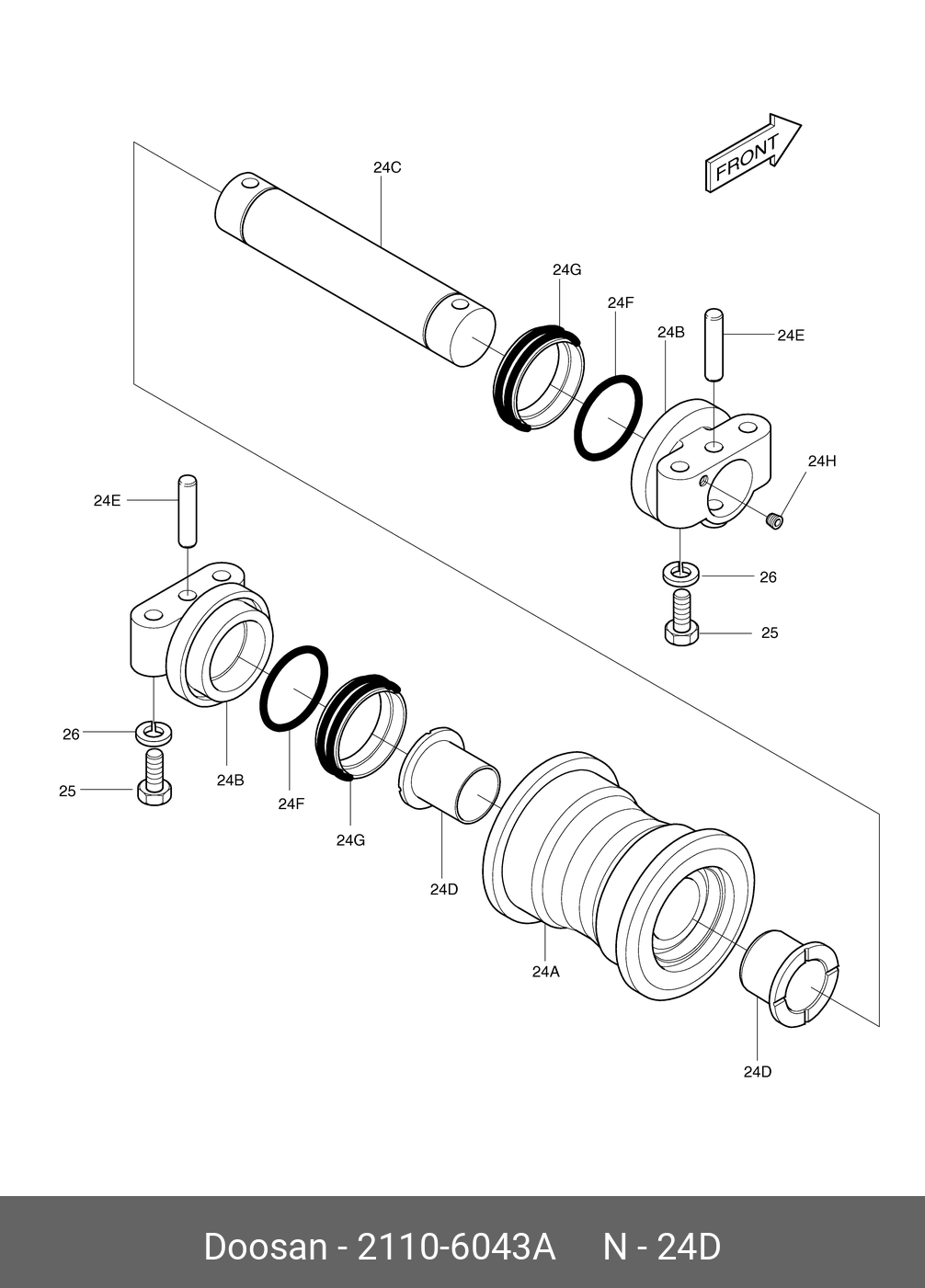 FRONT

24C

24G

24F

24B

24E

24H

26

25

24E

26

25

24B

24F

24G

24D

24A

24D

Doosan - 2110-6043A N - 24D