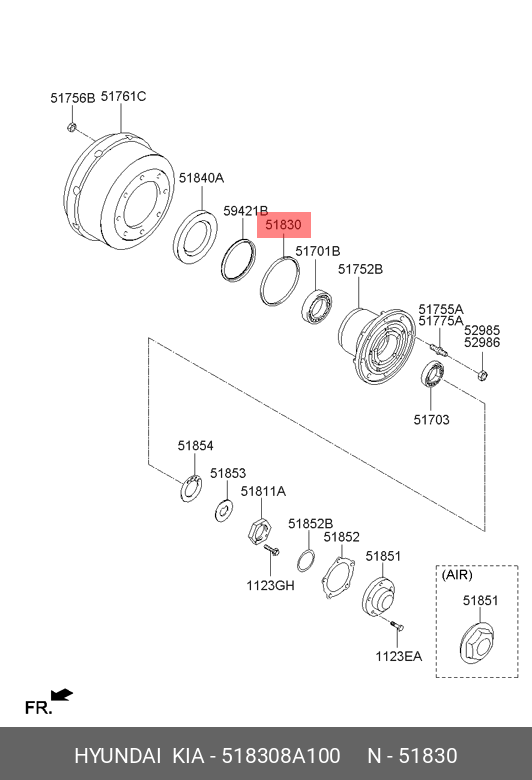 51756B 51761C

51840A

59421B

51830

51701B

51752B

51755A
51775A

52985
52986

51703

51854

51853

51811A

51852B

51852

51851

1123GH

1123EA

(AIR)

51851

FR.

HYUNDAI KIA - 518308A100 N - 51830